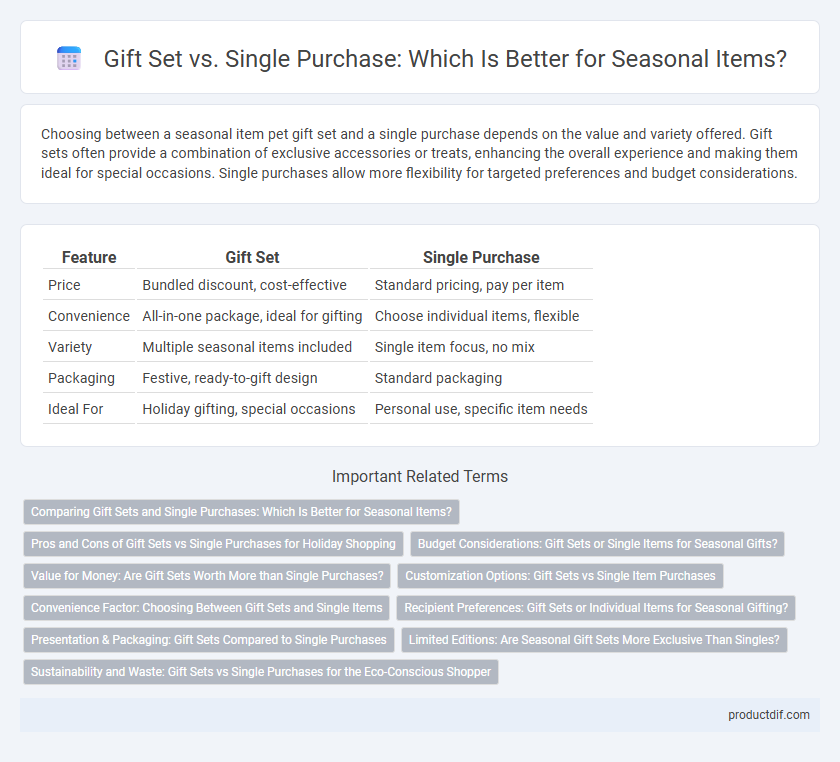 Gift Set vs. Single Purchase: Which Is Better for Seasonal Items?

Choosing between a seasonal item pet gift set and a single purchase depends on the value and variety offered. Gift sets often provide a combination of exclusive accessories or treats, enhancing the overall experience and making them ideal for special occasions. Single purchases allow more flexibility for targeted preferences and budget considerations.

| Feature | Gift Set | Single Purchase |
|---|---|---|
| Price | Bundled discount, cost-effective | Standard pricing, pay per item |
| Convenience | All-in-one package, ideal for gifting | Choose individual items, flexible |
| Variety | Multiple seasonal items included | Single item focus, no mix |
| Packaging | Festive, ready-to-gift design | Standard packaging |
| Ideal For | Holiday gifting, special occasions | Personal use, specific item needs |

Important Related Terms

Comparing Gift Sets and Single Purchases: Which Is Better for Seasonal Items?

Pros and Cons of Gift Sets vs Single Purchases for Holiday Shopping

Budget Considerations: Gift Sets or Single Items for Seasonal Gifts?

Value for Money: Are Gift Sets Worth More than Single Purchases?

Customization Options: Gift Sets vs Single Item Purchases

Convenience Factor: Choosing Between Gift Sets and Single Items

Recipient Preferences: Gift Sets or Individual Items for Seasonal Gifting?

Presentation & Packaging: Gift Sets Compared to Single Purchases

Limited Editions: Are Seasonal Gift Sets More Exclusive Than Singles?

Sustainability and Waste: Gift Sets vs Single Purchases for the Eco-Conscious Shopper

productdif.com