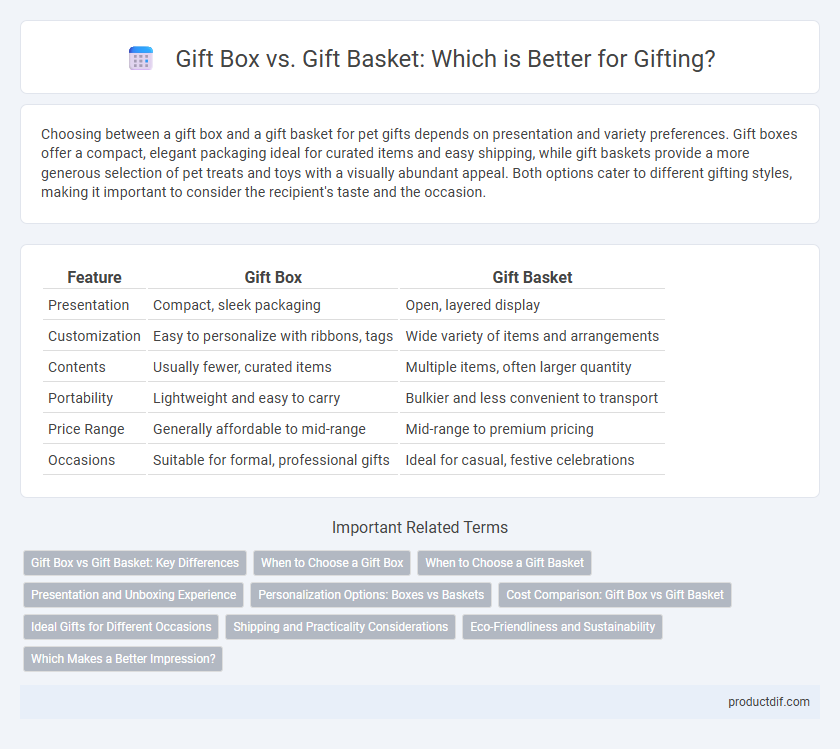 Gift Box vs. Gift Basket: Which is Better for Gifting?

Choosing between a gift box and a gift basket for pet gifts depends on presentation and variety preferences. Gift boxes offer a compact, elegant packaging ideal for curated items and easy shipping, while gift baskets provide a more generous selection of pet treats and toys with a visually abundant appeal. Both options cater to different gifting styles, making it important to consider the recipient's taste and the occasion.

| Feature | Gift Box | Gift Basket |
|---|---|---|
| Presentation | Compact, sleek packaging | Open, layered display |
| Customization | Easy to personalize with ribbons, tags | Wide variety of items and arrangements |
| Contents | Usually fewer, curated items | Multiple items, often larger quantity |
| Portability | Lightweight and easy to carry | Bulkier and less convenient to transport |
| Price Range | Generally affordable to mid-range | Mid-range to premium pricing |
| Occasions | Suitable for formal, professional gifts | Ideal for casual, festive celebrations |

Important Related Terms

Gift Box vs Gift Basket: Key Differences
When to Choose a Gift Box
When to Choose a Gift Basket
Presentation and Unboxing Experience
Personalization Options: Boxes vs Baskets
Cost Comparison: Gift Box vs Gift Basket
Ideal Gifts for Different Occasions
Shipping and Practicality Considerations
Eco-Friendliness and Sustainability
Which Makes a Better Impression?

productdif.com