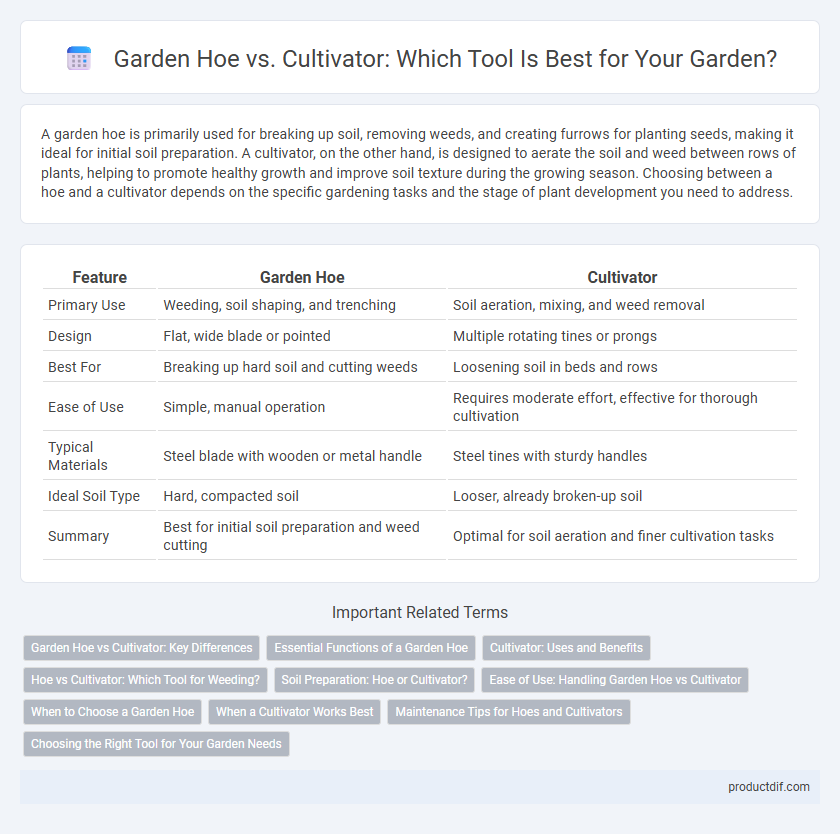 Garden Hoe vs. Cultivator: Which Tool Is Best for Your Garden?

A garden hoe is primarily used for breaking up soil, removing weeds, and creating furrows for planting seeds, making it ideal for initial soil preparation. A cultivator, on the other hand, is designed to aerate the soil and weed between rows of plants, helping to promote healthy growth and improve soil texture during the growing season. Choosing between a hoe and a cultivator depends on the specific gardening tasks and the stage of plant development you need to address.

| Feature | Garden Hoe | Cultivator |
|---|---|---|
| Primary Use | Weeding, soil shaping, and trenching | Soil aeration, mixing, and weed removal |
| Design | Flat, wide blade or pointed | Multiple rotating tines or prongs |
| Best For | Breaking up hard soil and cutting weeds | Loosening soil in beds and rows |
| Ease of Use | Simple, manual operation | Requires moderate effort, effective for thorough cultivation |
| Typical Materials | Steel blade with wooden or metal handle | Steel tines with sturdy handles |
| Ideal Soil Type | Hard, compacted soil | Looser, already broken-up soil |
| Summary | Best for initial soil preparation and weed cutting | Optimal for soil aeration and finer cultivation tasks |

Important Related Terms

Garden Hoe vs Cultivator: Key Differences
Essential Functions of a Garden Hoe
Cultivator: Uses and Benefits
Hoe vs Cultivator: Which Tool for Weeding?
Soil Preparation: Hoe or Cultivator?
Ease of Use: Handling Garden Hoe vs Cultivator
When to Choose a Garden Hoe
When a Cultivator Works Best
Maintenance Tips for Hoes and Cultivators
Choosing the Right Tool for Your Garden Needs

productdif.com