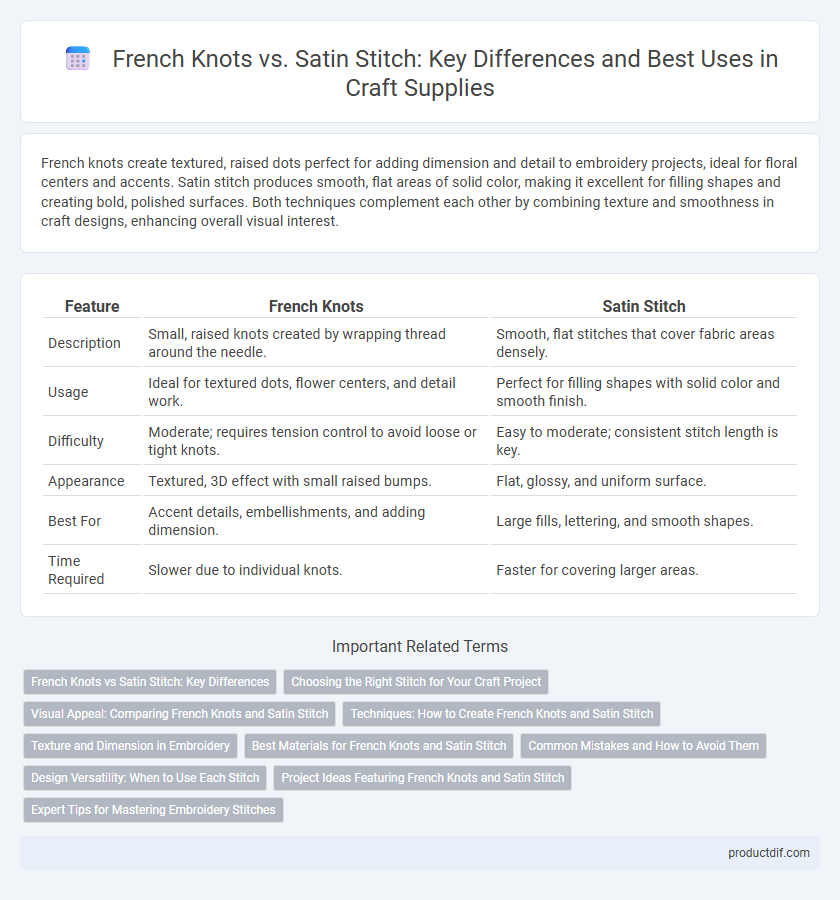 French Knots vs. Satin Stitch: Key Differences and Best Uses in Craft Supplies

French knots create textured, raised dots perfect for adding dimension and detail to embroidery projects, ideal for floral centers and accents. Satin stitch produces smooth, flat areas of solid color, making it excellent for filling shapes and creating bold, polished surfaces. Both techniques complement each other by combining texture and smoothness in craft designs, enhancing overall visual interest.

| Feature | French Knots | Satin Stitch |
|---|---|---|
| Description | Small, raised knots created by wrapping thread around the needle. | Smooth, flat stitches that cover fabric areas densely. |
| Usage | Ideal for textured dots, flower centers, and detail work. | Perfect for filling shapes with solid color and smooth finish. |
| Difficulty | Moderate; requires tension control to avoid loose or tight knots. | Easy to moderate; consistent stitch length is key. |
| Appearance | Textured, 3D effect with small raised bumps. | Flat, glossy, and uniform surface. |
| Best For | Accent details, embellishments, and adding dimension. | Large fills, lettering, and smooth shapes. |
| Time Required | Slower due to individual knots. | Faster for covering larger areas. |

Important Related Terms

French Knots vs Satin Stitch: Key Differences
Choosing the Right Stitch for Your Craft Project
Visual Appeal: Comparing French Knots and Satin Stitch
Techniques: How to Create French Knots and Satin Stitch
Texture and Dimension in Embroidery
Best Materials for French Knots and Satin Stitch
Common Mistakes and How to Avoid Them
Design Versatility: When to Use Each Stitch
Project Ideas Featuring French Knots and Satin Stitch
Expert Tips for Mastering Embroidery Stitches

productdif.com