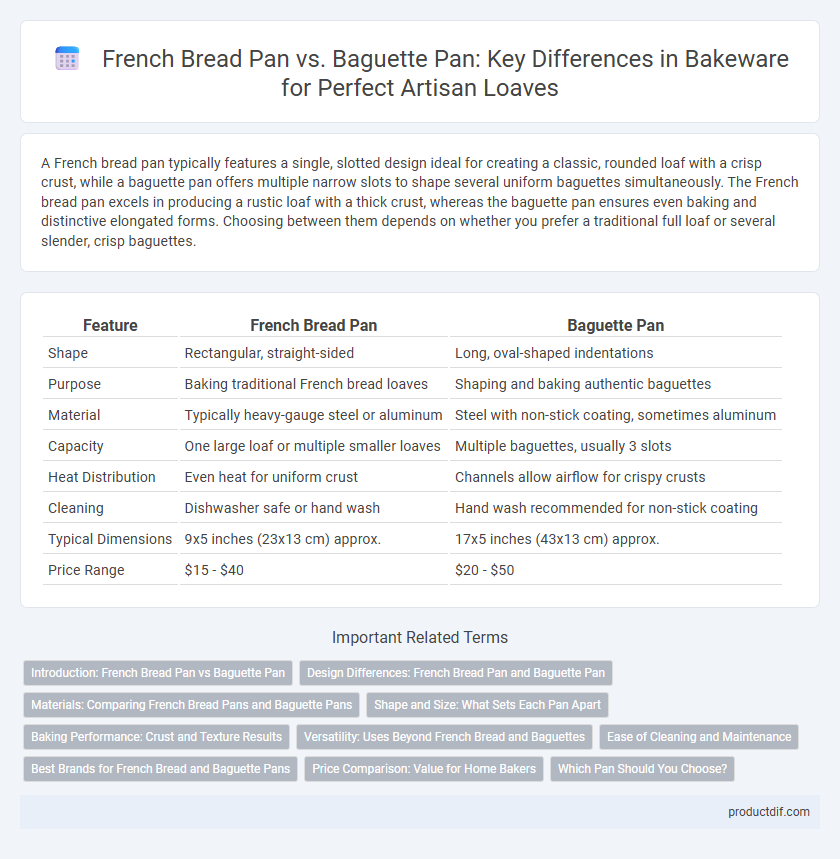 French Bread Pan vs. Baguette Pan: Key Differences in Bakeware for Perfect Artisan Loaves

A French bread pan typically features a single, slotted design ideal for creating a classic, rounded loaf with a crisp crust, while a baguette pan offers multiple narrow slots to shape several uniform baguettes simultaneously. The French bread pan excels in producing a rustic loaf with a thick crust, whereas the baguette pan ensures even baking and distinctive elongated forms. Choosing between them depends on whether you prefer a traditional full loaf or several slender, crisp baguettes.

| Feature | French Bread Pan | Baguette Pan |
|---|---|---|
| Shape | Rectangular, straight-sided | Long, oval-shaped indentations |
| Purpose | Baking traditional French bread loaves | Shaping and baking authentic baguettes |
| Material | Typically heavy-gauge steel or aluminum | Steel with non-stick coating, sometimes aluminum |
| Capacity | One large loaf or multiple smaller loaves | Multiple baguettes, usually 3 slots |
| Heat Distribution | Even heat for uniform crust | Channels allow airflow for crispy crusts |
| Cleaning | Dishwasher safe or hand wash | Hand wash recommended for non-stick coating |
| Typical Dimensions | 9x5 inches (23x13 cm) approx. | 17x5 inches (43x13 cm) approx. |
| Price Range | \$15 - \$40 | \$20 - \$50 |

Important Related Terms

Introduction: French Bread Pan vs Baguette Pan
Design Differences: French Bread Pan and Baguette Pan
Materials: Comparing French Bread Pans and Baguette Pans
Shape and Size: What Sets Each Pan Apart
Baking Performance: Crust and Texture Results
Versatility: Uses Beyond French Bread and Baguettes
Ease of Cleaning and Maintenance
Best Brands for French Bread and Baguette Pans
Price Comparison: Value for Home Bakers
Which Pan Should You Choose?

productdif.com