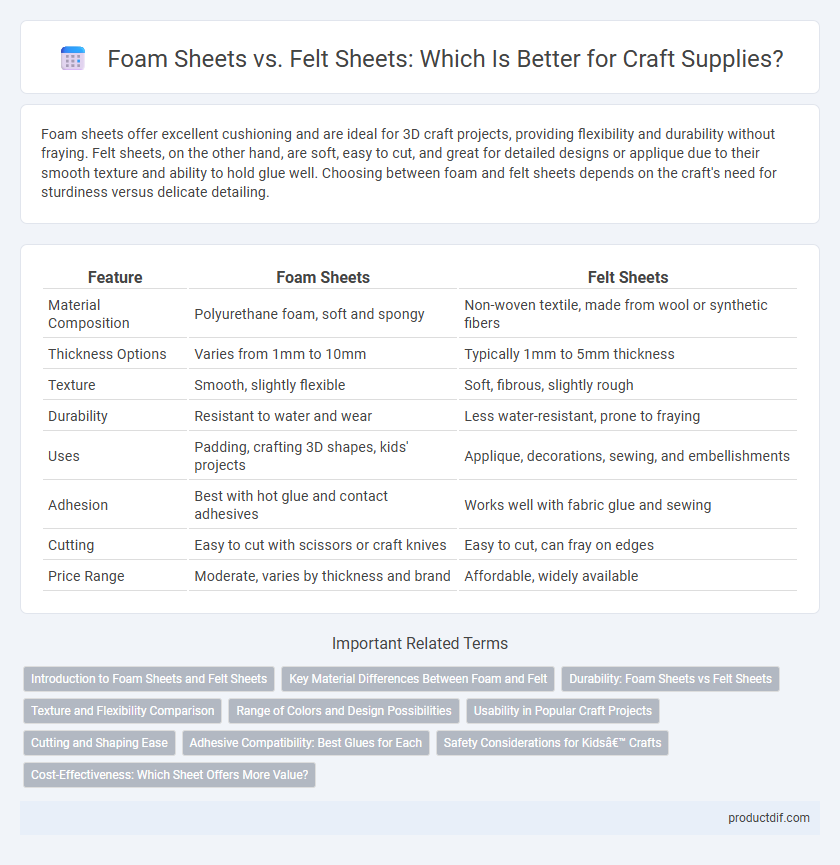 Foam Sheets vs. Felt Sheets: Which Is Better for Craft Supplies?

Foam sheets offer excellent cushioning and are ideal for 3D craft projects, providing flexibility and durability without fraying. Felt sheets, on the other hand, are soft, easy to cut, and great for detailed designs or applique due to their smooth texture and ability to hold glue well. Choosing between foam and felt sheets depends on the craft's need for sturdiness versus delicate detailing.

| Feature | Foam Sheets | Felt Sheets |
|---|---|---|
| Material Composition | Polyurethane foam, soft and spongy | Non-woven textile, made from wool or synthetic fibers |
| Thickness Options | Varies from 1mm to 10mm | Typically 1mm to 5mm thickness |
| Texture | Smooth, slightly flexible | Soft, fibrous, slightly rough |
| Durability | Resistant to water and wear | Less water-resistant, prone to fraying |
| Uses | Padding, crafting 3D shapes, kids' projects | Applique, decorations, sewing, and embellishments |
| Adhesion | Best with hot glue and contact adhesives | Works well with fabric glue and sewing |
| Cutting | Easy to cut with scissors or craft knives | Easy to cut, can fray on edges |
| Price Range | Moderate, varies by thickness and brand | Affordable, widely available |

Important Related Terms

Introduction to Foam Sheets and Felt Sheets
Key Material Differences Between Foam and Felt
Durability: Foam Sheets vs Felt Sheets
Texture and Flexibility Comparison
Range of Colors and Design Possibilities
Usability in Popular Craft Projects
Cutting and Shaping Ease
Adhesive Compatibility: Best Glues for Each
Safety Considerations for Kidsâ€™ Crafts
Cost-Effectiveness: Which Sheet Offers More Value?

productdif.com