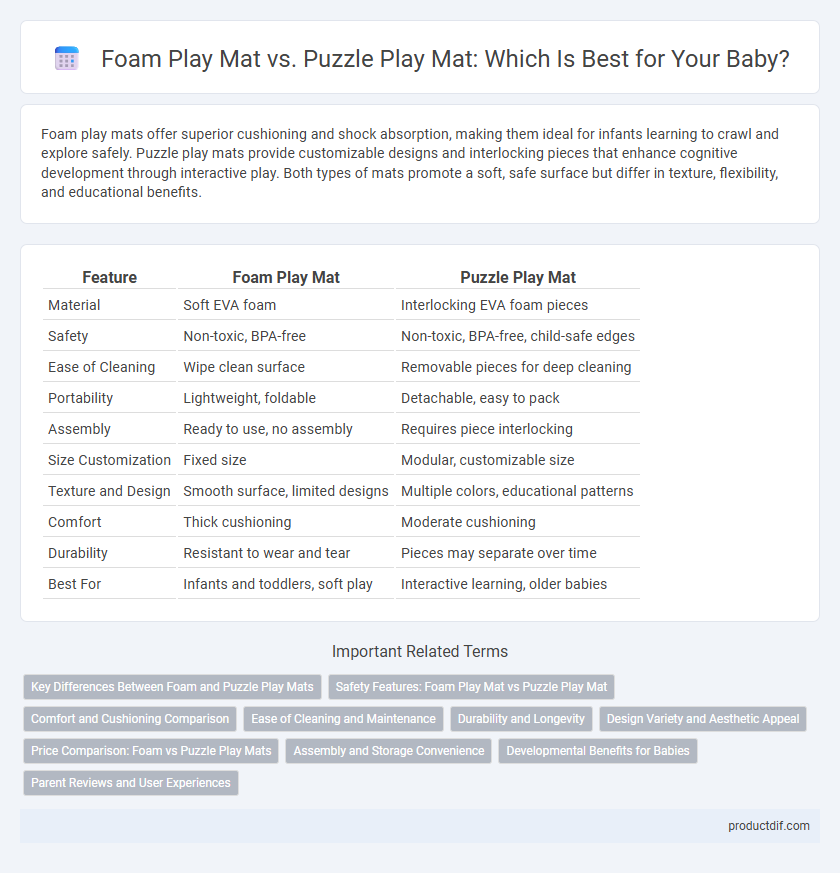 Foam Play Mat vs. Puzzle Play Mat: Which Is Best for Your Baby?

Foam play mats offer superior cushioning and shock absorption, making them ideal for infants learning to crawl and explore safely. Puzzle play mats provide customizable designs and interlocking pieces that enhance cognitive development through interactive play. Both types of mats promote a soft, safe surface but differ in texture, flexibility, and educational benefits.

| Feature | Foam Play Mat | Puzzle Play Mat |
|---|---|---|
| Material | Soft EVA foam | Interlocking EVA foam pieces |
| Safety | Non-toxic, BPA-free | Non-toxic, BPA-free, child-safe edges |
| Ease of Cleaning | Wipe clean surface | Removable pieces for deep cleaning |
| Portability | Lightweight, foldable | Detachable, easy to pack |
| Assembly | Ready to use, no assembly | Requires piece interlocking |
| Size Customization | Fixed size | Modular, customizable size |
| Texture and Design | Smooth surface, limited designs | Multiple colors, educational patterns |
| Comfort | Thick cushioning | Moderate cushioning |
| Durability | Resistant to wear and tear | Pieces may separate over time |
| Best For | Infants and toddlers, soft play | Interactive learning, older babies |

Important Related Terms

Key Differences Between Foam and Puzzle Play Mats
Safety Features: Foam Play Mat vs Puzzle Play Mat
Comfort and Cushioning Comparison
Ease of Cleaning and Maintenance
Durability and Longevity
Design Variety and Aesthetic Appeal
Price Comparison: Foam vs Puzzle Play Mats
Assembly and Storage Convenience
Developmental Benefits for Babies
Parent Reviews and User Experiences

productdif.com