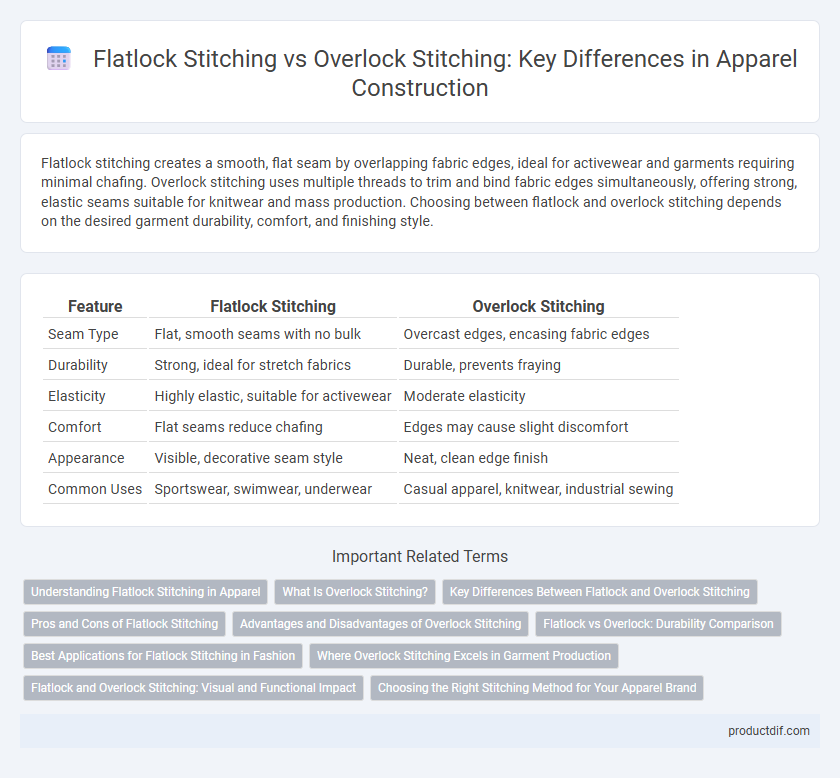 Flatlock Stitching vs Overlock Stitching: Key Differences in Apparel Construction

Flatlock stitching creates a smooth, flat seam by overlapping fabric edges, ideal for activewear and garments requiring minimal chafing. Overlock stitching uses multiple threads to trim and bind fabric edges simultaneously, offering strong, elastic seams suitable for knitwear and mass production. Choosing between flatlock and overlock stitching depends on the desired garment durability, comfort, and finishing style.

| Feature | Flatlock Stitching | Overlock Stitching |
|---|---|---|
| Seam Type | Flat, smooth seams with no bulk | Overcast edges, encasing fabric edges |
| Durability | Strong, ideal for stretch fabrics | Durable, prevents fraying |
| Elasticity | Highly elastic, suitable for activewear | Moderate elasticity |
| Comfort | Flat seams reduce chafing | Edges may cause slight discomfort |
| Appearance | Visible, decorative seam style | Neat, clean edge finish |
| Common Uses | Sportswear, swimwear, underwear | Casual apparel, knitwear, industrial sewing |

Important Related Terms

Understanding Flatlock Stitching in Apparel
What Is Overlock Stitching?
Key Differences Between Flatlock and Overlock Stitching
Pros and Cons of Flatlock Stitching
Advantages and Disadvantages of Overlock Stitching
Flatlock vs Overlock: Durability Comparison
Best Applications for Flatlock Stitching in Fashion
Where Overlock Stitching Excels in Garment Production
Flatlock and Overlock Stitching: Visual and Functional Impact
Choosing the Right Stitching Method for Your Apparel Brand

productdif.com