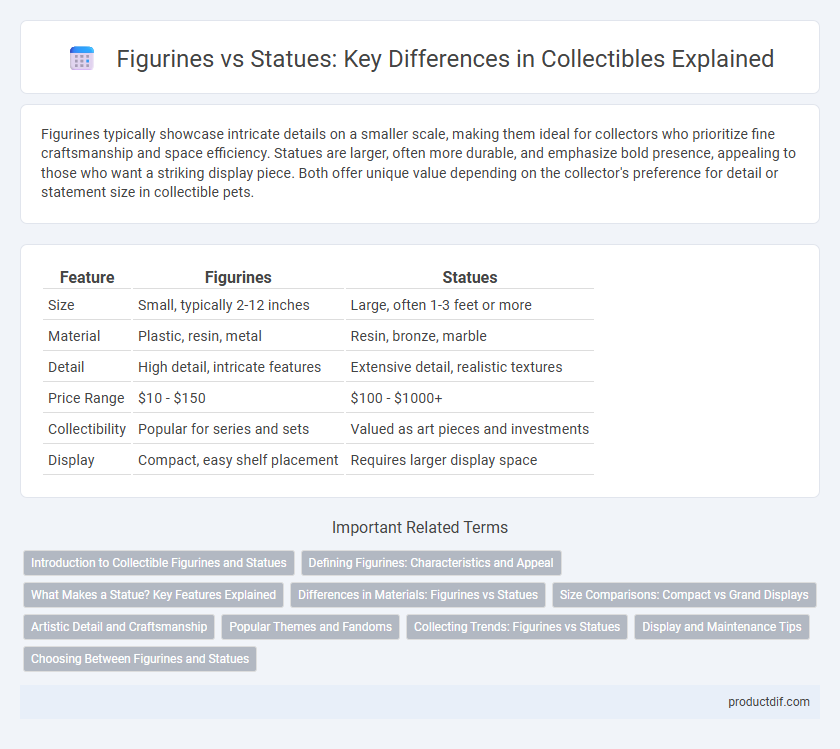 Figurines vs Statues: Key Differences in Collectibles Explained

Figurines typically showcase intricate details on a smaller scale, making them ideal for collectors who prioritize fine craftsmanship and space efficiency. Statues are larger, often more durable, and emphasize bold presence, appealing to those who want a striking display piece. Both offer unique value depending on the collector's preference for detail or statement size in collectible pets.

| Feature | Figurines | Statues |
|---|---|---|
| Size | Small, typically 2-12 inches | Large, often 1-3 feet or more |
| Material | Plastic, resin, metal | Resin, bronze, marble |
| Detail | High detail, intricate features | Extensive detail, realistic textures |
| Price Range | \$10 - \$150 | \$100 - \$1000+ |
| Collectibility | Popular for series and sets | Valued as art pieces and investments |
| Display | Compact, easy shelf placement | Requires larger display space |

Important Related Terms

Introduction to Collectible Figurines and Statues
Defining Figurines: Characteristics and Appeal
What Makes a Statue? Key Features Explained
Differences in Materials: Figurines vs Statues
Size Comparisons: Compact vs Grand Displays
Artistic Detail and Craftsmanship
Popular Themes and Fandoms
Collecting Trends: Figurines vs Statues
Display and Maintenance Tips
Choosing Between Figurines and Statues

productdif.com