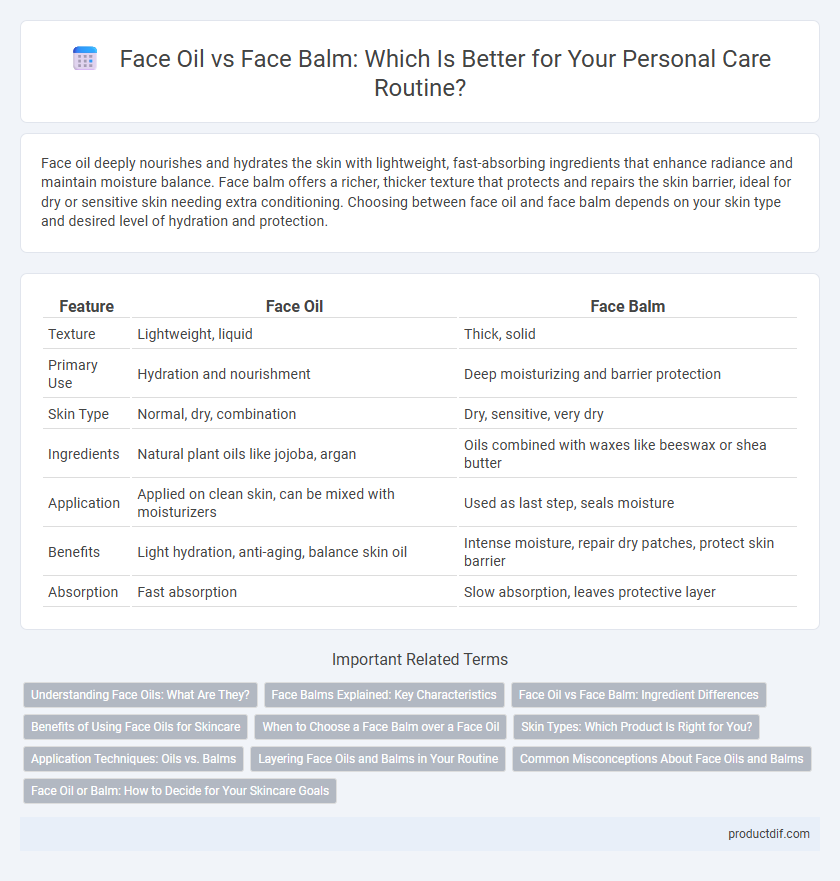 Face Oil vs Face Balm: Which Is Better for Your Personal Care Routine?

Face oil deeply nourishes and hydrates the skin with lightweight, fast-absorbing ingredients that enhance radiance and maintain moisture balance. Face balm offers a richer, thicker texture that protects and repairs the skin barrier, ideal for dry or sensitive skin needing extra conditioning. Choosing between face oil and face balm depends on your skin type and desired level of hydration and protection.

| Feature | Face Oil | Face Balm |
|---|---|---|
| Texture | Lightweight, liquid | Thick, solid |
| Primary Use | Hydration and nourishment | Deep moisturizing and barrier protection |
| Skin Type | Normal, dry, combination | Dry, sensitive, very dry |
| Ingredients | Natural plant oils like jojoba, argan | Oils combined with waxes like beeswax or shea butter |
| Application | Applied on clean skin, can be mixed with moisturizers | Used as last step, seals moisture |
| Benefits | Light hydration, anti-aging, balance skin oil | Intense moisture, repair dry patches, protect skin barrier |
| Absorption | Fast absorption | Slow absorption, leaves protective layer |

Important Related Terms

Understanding Face Oils: What Are They?
Face Balms Explained: Key Characteristics
Face Oil vs Face Balm: Ingredient Differences
Benefits of Using Face Oils for Skincare
When to Choose a Face Balm over a Face Oil
Skin Types: Which Product Is Right for You?
Application Techniques: Oils vs. Balms
Layering Face Oils and Balms in Your Routine
Common Misconceptions About Face Oils and Balms
Face Oil or Balm: How to Decide for Your Skincare Goals

productdif.com