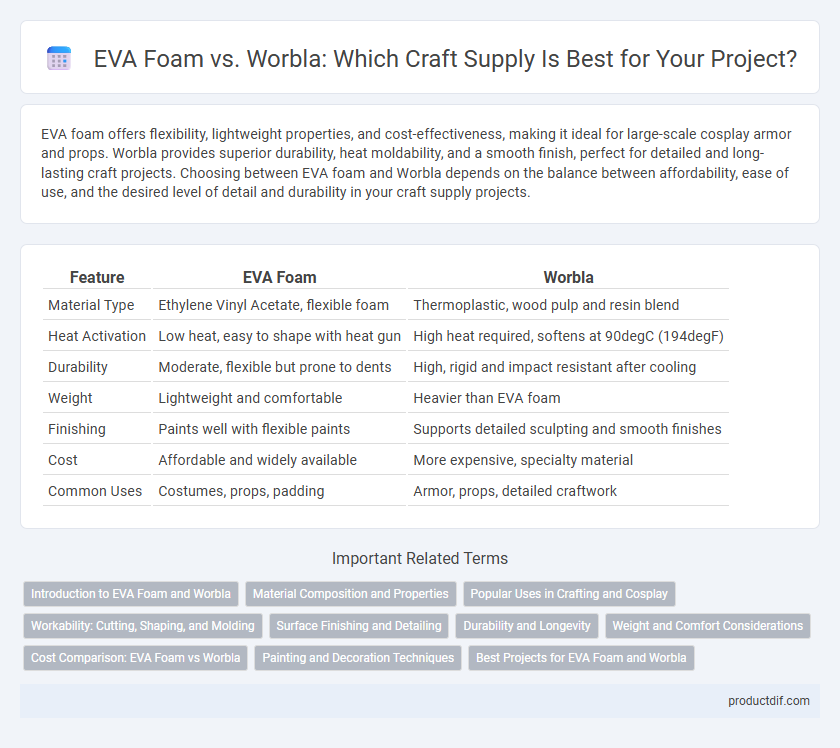 EVA Foam vs. Worbla: Which Craft Supply Is Best for Your Project?

EVA foam offers flexibility, lightweight properties, and cost-effectiveness, making it ideal for large-scale cosplay armor and props. Worbla provides superior durability, heat moldability, and a smooth finish, perfect for detailed and long-lasting craft projects. Choosing between EVA foam and Worbla depends on the balance between affordability, ease of use, and the desired level of detail and durability in your craft supply projects.

| Feature | EVA Foam | Worbla |
|---|---|---|
| Material Type | Ethylene Vinyl Acetate, flexible foam | Thermoplastic, wood pulp and resin blend |
| Heat Activation | Low heat, easy to shape with heat gun | High heat required, softens at 90degC (194degF) |
| Durability | Moderate, flexible but prone to dents | High, rigid and impact resistant after cooling |
| Weight | Lightweight and comfortable | Heavier than EVA foam |
| Finishing | Paints well with flexible paints | Supports detailed sculpting and smooth finishes |
| Cost | Affordable and widely available | More expensive, specialty material |
| Common Uses | Costumes, props, padding | Armor, props, detailed craftwork |

Important Related Terms

Introduction to EVA Foam and Worbla
Material Composition and Properties
Popular Uses in Crafting and Cosplay
Workability: Cutting, Shaping, and Molding
Surface Finishing and Detailing
Durability and Longevity
Weight and Comfort Considerations
Cost Comparison: EVA Foam vs Worbla
Painting and Decoration Techniques
Best Projects for EVA Foam and Worbla

productdif.com