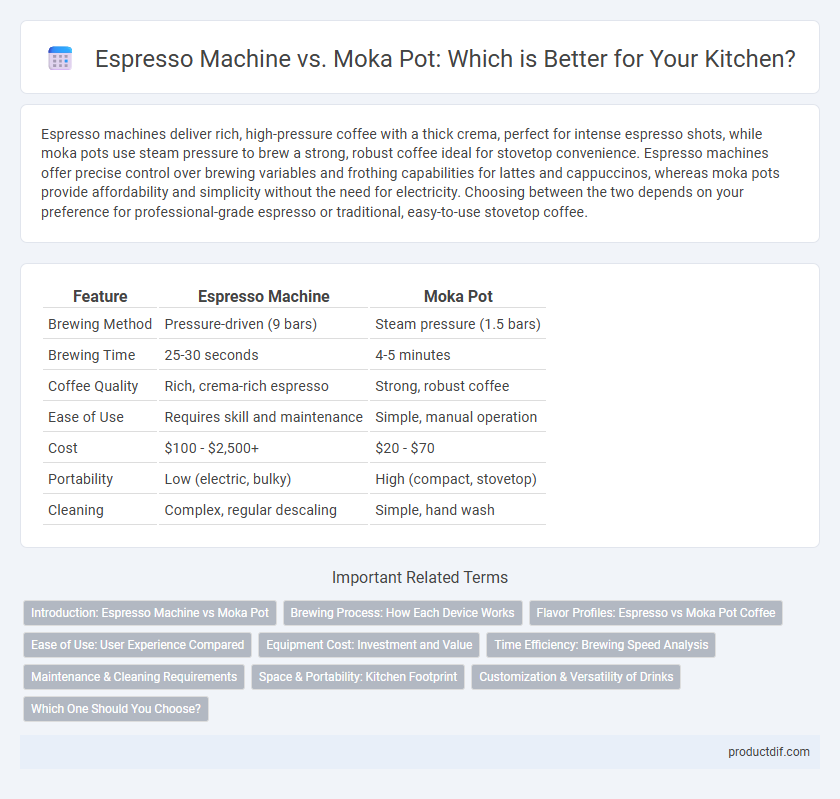 Espresso Machine vs. Moka Pot: Which is Better for Your Kitchen?

Espresso machines deliver rich, high-pressure coffee with a thick crema, perfect for intense espresso shots, while moka pots use steam pressure to brew a strong, robust coffee ideal for stovetop convenience. Espresso machines offer precise control over brewing variables and frothing capabilities for lattes and cappuccinos, whereas moka pots provide affordability and simplicity without the need for electricity. Choosing between the two depends on your preference for professional-grade espresso or traditional, easy-to-use stovetop coffee.

| Feature | Espresso Machine | Moka Pot |
|---|---|---|
| Brewing Method | Pressure-driven (9 bars) | Steam pressure (1.5 bars) |
| Brewing Time | 25-30 seconds | 4-5 minutes |
| Coffee Quality | Rich, crema-rich espresso | Strong, robust coffee |
| Ease of Use | Requires skill and maintenance | Simple, manual operation |
| Cost | \$100 - \$2,500+ | \$20 - \$70 |
| Portability | Low (electric, bulky) | High (compact, stovetop) |
| Cleaning | Complex, regular descaling | Simple, hand wash |

Important Related Terms

Introduction: Espresso Machine vs Moka Pot
Brewing Process: How Each Device Works
Flavor Profiles: Espresso vs Moka Pot Coffee
Ease of Use: User Experience Compared
Equipment Cost: Investment and Value
Time Efficiency: Brewing Speed Analysis
Maintenance & Cleaning Requirements
Space & Portability: Kitchen Footprint
Customization & Versatility of Drinks
Which One Should You Choose?

productdif.com