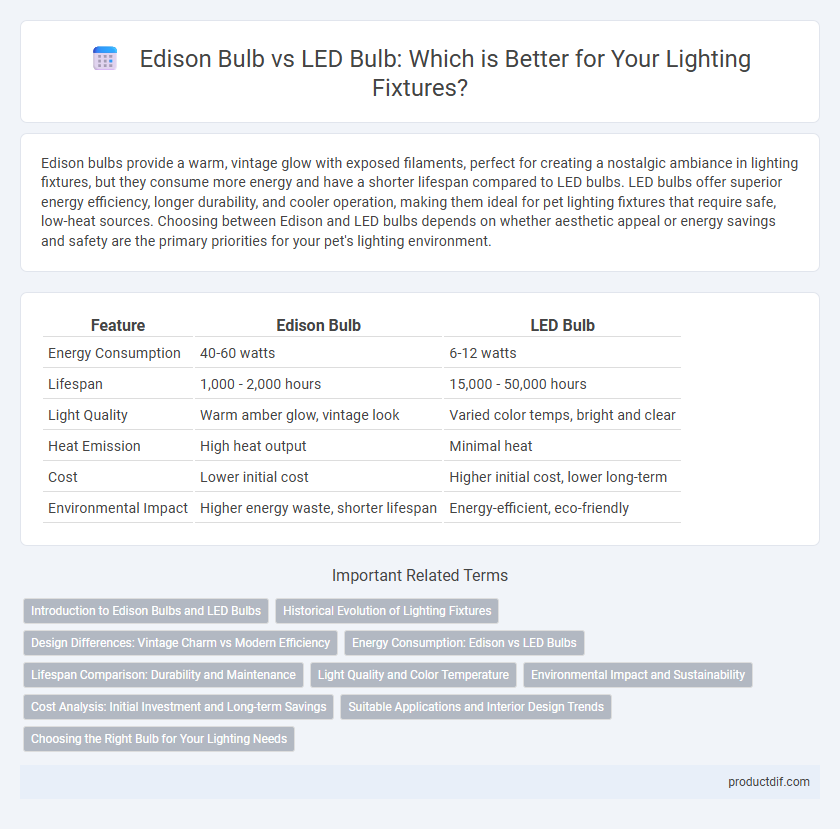 Edison Bulb vs LED Bulb: Which is Better for Your Lighting Fixtures?

Edison bulbs provide a warm, vintage glow with exposed filaments, perfect for creating a nostalgic ambiance in lighting fixtures, but they consume more energy and have a shorter lifespan compared to LED bulbs. LED bulbs offer superior energy efficiency, longer durability, and cooler operation, making them ideal for pet lighting fixtures that require safe, low-heat sources. Choosing between Edison and LED bulbs depends on whether aesthetic appeal or energy savings and safety are the primary priorities for your pet's lighting environment.

| Feature | Edison Bulb | LED Bulb |
|---|---|---|
| Energy Consumption | 40-60 watts | 6-12 watts |
| Lifespan | 1,000 - 2,000 hours | 15,000 - 50,000 hours |
| Light Quality | Warm amber glow, vintage look | Varied color temps, bright and clear |
| Heat Emission | High heat output | Minimal heat |
| Cost | Lower initial cost | Higher initial cost, lower long-term |
| Environmental Impact | Higher energy waste, shorter lifespan | Energy-efficient, eco-friendly |

Important Related Terms

Introduction to Edison Bulbs and LED Bulbs
Historical Evolution of Lighting Fixtures
Design Differences: Vintage Charm vs Modern Efficiency
Energy Consumption: Edison vs LED Bulbs
Lifespan Comparison: Durability and Maintenance
Light Quality and Color Temperature
Environmental Impact and Sustainability
Cost Analysis: Initial Investment and Long-term Savings
Suitable Applications and Interior Design Trends
Choosing the Right Bulb for Your Lighting Needs

productdif.com