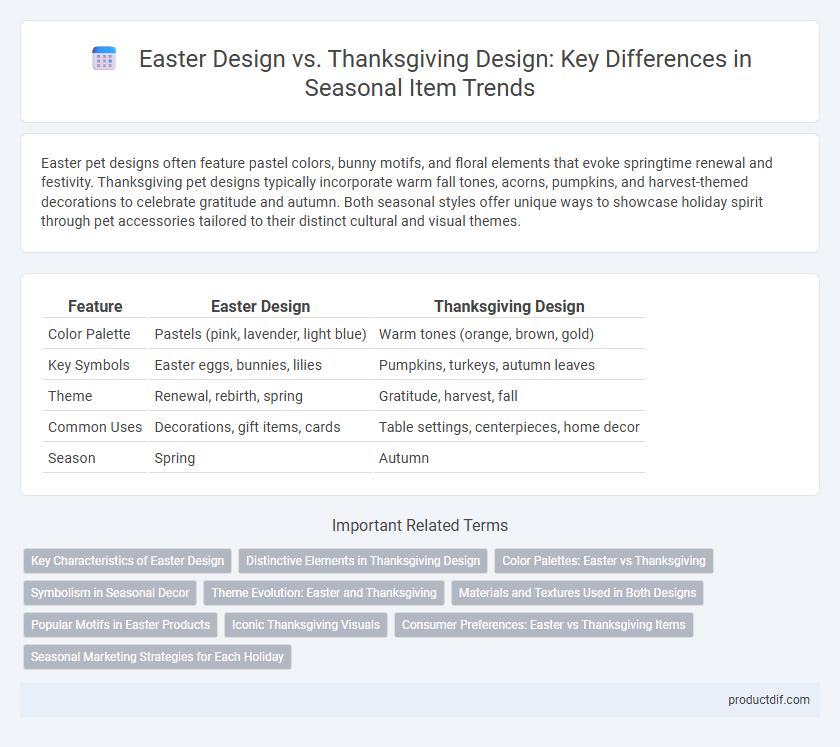 Easter Design vs. Thanksgiving Design: Key Differences in Seasonal Item Trends

Easter pet designs often feature pastel colors, bunny motifs, and floral elements that evoke springtime renewal and festivity. Thanksgiving pet designs typically incorporate warm fall tones, acorns, pumpkins, and harvest-themed decorations to celebrate gratitude and autumn. Both seasonal styles offer unique ways to showcase holiday spirit through pet accessories tailored to their distinct cultural and visual themes.

| Feature | Easter Design | Thanksgiving Design |
|---|---|---|
| Color Palette | Pastels (pink, lavender, light blue) | Warm tones (orange, brown, gold) |
| Key Symbols | Easter eggs, bunnies, lilies | Pumpkins, turkeys, autumn leaves |
| Theme | Renewal, rebirth, spring | Gratitude, harvest, fall |
| Common Uses | Decorations, gift items, cards | Table settings, centerpieces, home decor |
| Season | Spring | Autumn |

Important Related Terms

Key Characteristics of Easter Design
Distinctive Elements in Thanksgiving Design
Color Palettes: Easter vs Thanksgiving
Symbolism in Seasonal Decor
Theme Evolution: Easter and Thanksgiving
Materials and Textures Used in Both Designs
Popular Motifs in Easter Products
Iconic Thanksgiving Visuals
Consumer Preferences: Easter vs Thanksgiving Items
Seasonal Marketing Strategies for Each Holiday

productdif.com