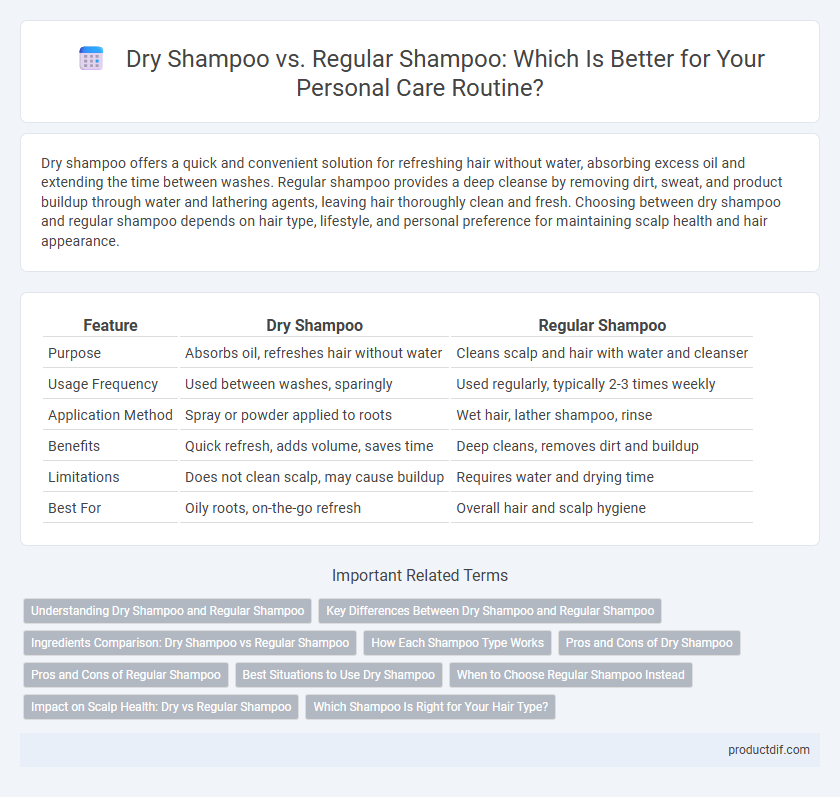 Dry Shampoo vs. Regular Shampoo: Which Is Better for Your Personal Care Routine?

Dry shampoo offers a quick and convenient solution for refreshing hair without water, absorbing excess oil and extending the time between washes. Regular shampoo provides a deep cleanse by removing dirt, sweat, and product buildup through water and lathering agents, leaving hair thoroughly clean and fresh. Choosing between dry shampoo and regular shampoo depends on hair type, lifestyle, and personal preference for maintaining scalp health and hair appearance.

| Feature | Dry Shampoo | Regular Shampoo |
|---|---|---|
| Purpose | Absorbs oil, refreshes hair without water | Cleans scalp and hair with water and cleanser |
| Usage Frequency | Used between washes, sparingly | Used regularly, typically 2-3 times weekly |
| Application Method | Spray or powder applied to roots | Wet hair, lather shampoo, rinse |
| Benefits | Quick refresh, adds volume, saves time | Deep cleans, removes dirt and buildup |
| Limitations | Does not clean scalp, may cause buildup | Requires water and drying time |
| Best For | Oily roots, on-the-go refresh | Overall hair and scalp hygiene |

Important Related Terms

Understanding Dry Shampoo and Regular Shampoo
Key Differences Between Dry Shampoo and Regular Shampoo
Ingredients Comparison: Dry Shampoo vs Regular Shampoo
How Each Shampoo Type Works
Pros and Cons of Dry Shampoo
Pros and Cons of Regular Shampoo
Best Situations to Use Dry Shampoo
When to Choose Regular Shampoo Instead
Impact on Scalp Health: Dry vs Regular Shampoo
Which Shampoo Is Right for Your Hair Type?

productdif.com