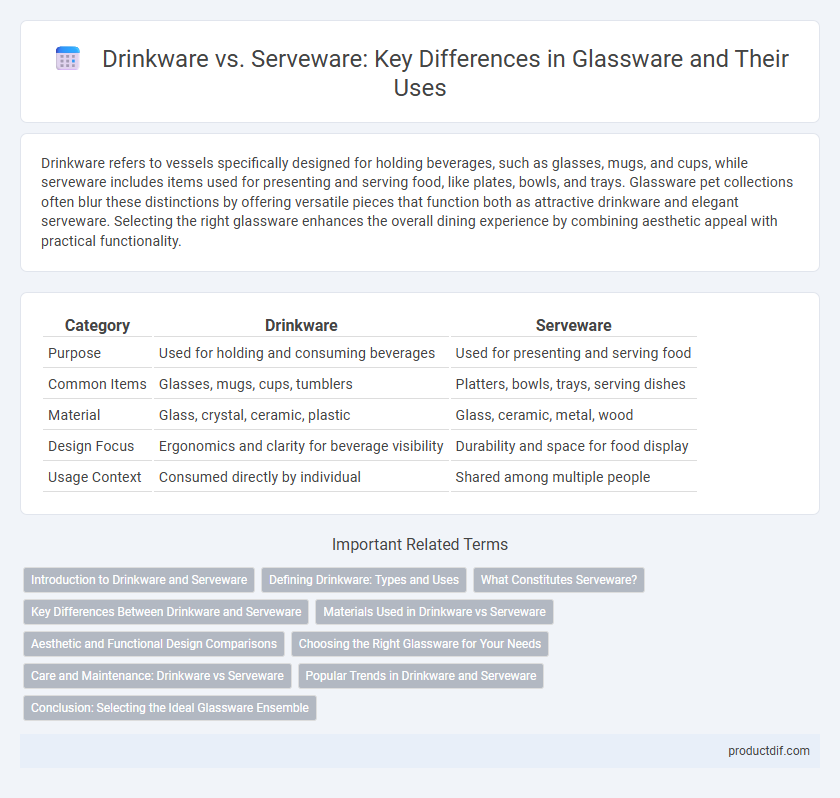 Drinkware vs. Serveware: Key Differences in Glassware and Their Uses

Drinkware refers to vessels specifically designed for holding beverages, such as glasses, mugs, and cups, while serveware includes items used for presenting and serving food, like plates, bowls, and trays. Glassware pet collections often blur these distinctions by offering versatile pieces that function both as attractive drinkware and elegant serveware. Selecting the right glassware enhances the overall dining experience by combining aesthetic appeal with practical functionality.

| Category | Drinkware | Serveware |
|---|---|---|
| Purpose | Used for holding and consuming beverages | Used for presenting and serving food |
| Common Items | Glasses, mugs, cups, tumblers | Platters, bowls, trays, serving dishes |
| Material | Glass, crystal, ceramic, plastic | Glass, ceramic, metal, wood |
| Design Focus | Ergonomics and clarity for beverage visibility | Durability and space for food display |
| Usage Context | Consumed directly by individual | Shared among multiple people |

Important Related Terms

Introduction to Drinkware and Serveware
Defining Drinkware: Types and Uses
What Constitutes Serveware?
Key Differences Between Drinkware and Serveware
Materials Used in Drinkware vs Serveware
Aesthetic and Functional Design Comparisons
Choosing the Right Glassware for Your Needs
Care and Maintenance: Drinkware vs Serveware
Popular Trends in Drinkware and Serveware
Conclusion: Selecting the Ideal Glassware Ensemble

productdif.com