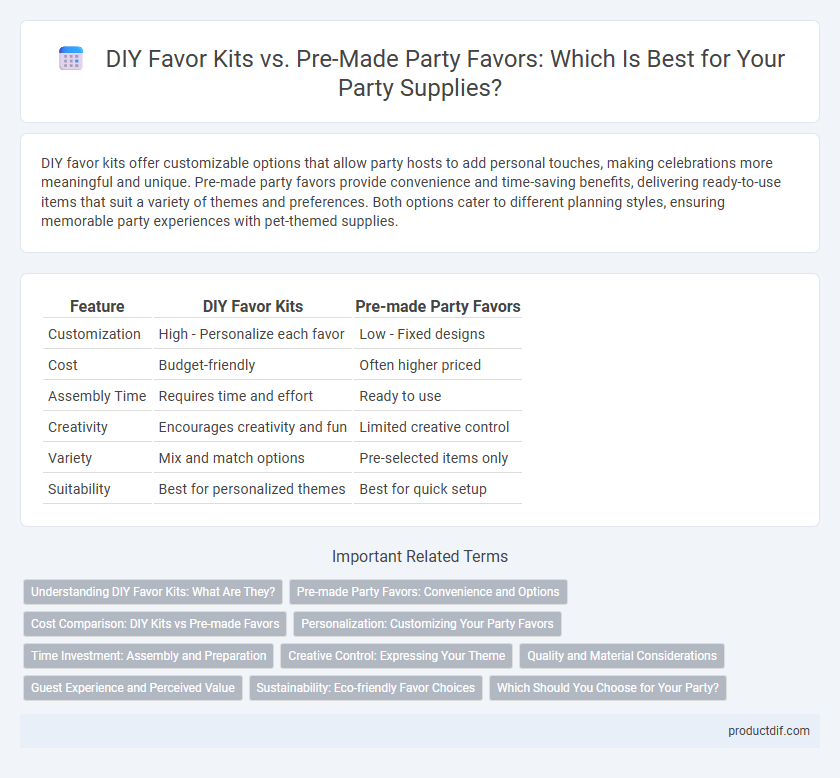 DIY Favor Kits vs. Pre-Made Party Favors: Which Is Best for Your Party Supplies?

DIY favor kits offer customizable options that allow party hosts to add personal touches, making celebrations more meaningful and unique. Pre-made party favors provide convenience and time-saving benefits, delivering ready-to-use items that suit a variety of themes and preferences. Both options cater to different planning styles, ensuring memorable party experiences with pet-themed supplies.

| Feature | DIY Favor Kits | Pre-made Party Favors |
|---|---|---|
| Customization | High - Personalize each favor | Low - Fixed designs |
| Cost | Budget-friendly | Often higher priced |
| Assembly Time | Requires time and effort | Ready to use |
| Creativity | Encourages creativity and fun | Limited creative control |
| Variety | Mix and match options | Pre-selected items only |
| Suitability | Best for personalized themes | Best for quick setup |

Important Related Terms

Understanding DIY Favor Kits: What Are They?
Pre-made Party Favors: Convenience and Options
Cost Comparison: DIY Kits vs Pre-made Favors
Personalization: Customizing Your Party Favors
Time Investment: Assembly and Preparation
Creative Control: Expressing Your Theme
Quality and Material Considerations
Guest Experience and Perceived Value
Sustainability: Eco-friendly Favor Choices
Which Should You Choose for Your Party?

productdif.com