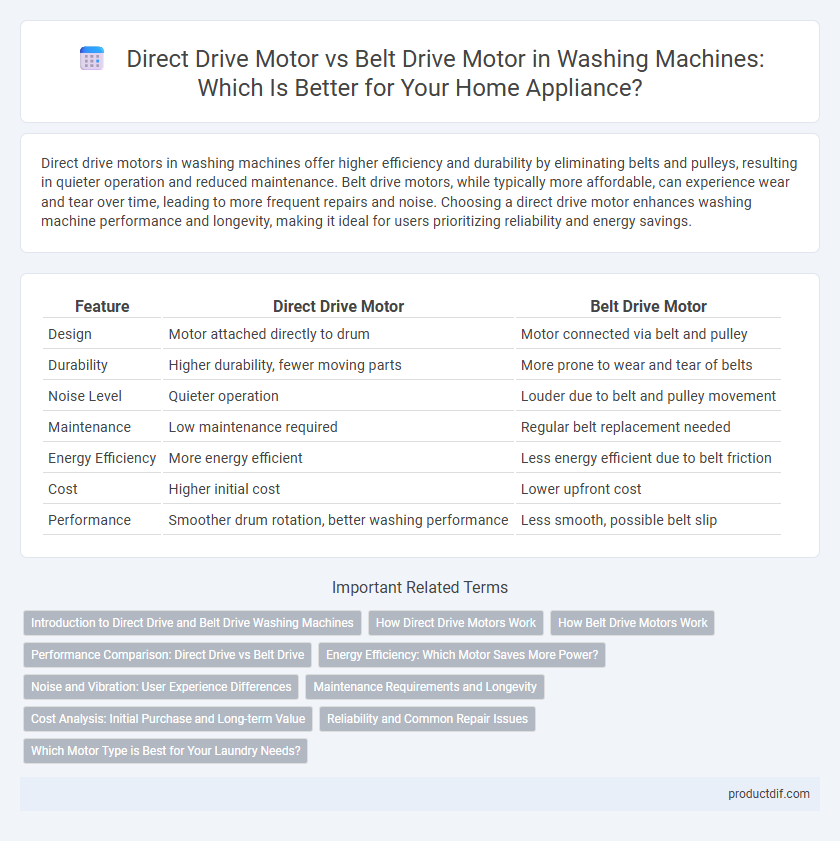 Direct Drive Motor vs Belt Drive Motor in Washing Machines: Which Is Better for Your Home Appliance?

Direct drive motors in washing machines offer higher efficiency and durability by eliminating belts and pulleys, resulting in quieter operation and reduced maintenance. Belt drive motors, while typically more affordable, can experience wear and tear over time, leading to more frequent repairs and noise. Choosing a direct drive motor enhances washing machine performance and longevity, making it ideal for users prioritizing reliability and energy savings.

| Feature | Direct Drive Motor | Belt Drive Motor |
|---|---|---|
| Design | Motor attached directly to drum | Motor connected via belt and pulley |
| Durability | Higher durability, fewer moving parts | More prone to wear and tear of belts |
| Noise Level | Quieter operation | Louder due to belt and pulley movement |
| Maintenance | Low maintenance required | Regular belt replacement needed |
| Energy Efficiency | More energy efficient | Less energy efficient due to belt friction |
| Cost | Higher initial cost | Lower upfront cost |
| Performance | Smoother drum rotation, better washing performance | Less smooth, possible belt slip |

Important Related Terms

Introduction to Direct Drive and Belt Drive Washing Machines
How Direct Drive Motors Work
How Belt Drive Motors Work
Performance Comparison: Direct Drive vs Belt Drive
Energy Efficiency: Which Motor Saves More Power?
Noise and Vibration: User Experience Differences
Maintenance Requirements and Longevity
Cost Analysis: Initial Purchase and Long-term Value
Reliability and Common Repair Issues
Which Motor Type is Best for Your Laundry Needs?

productdif.com