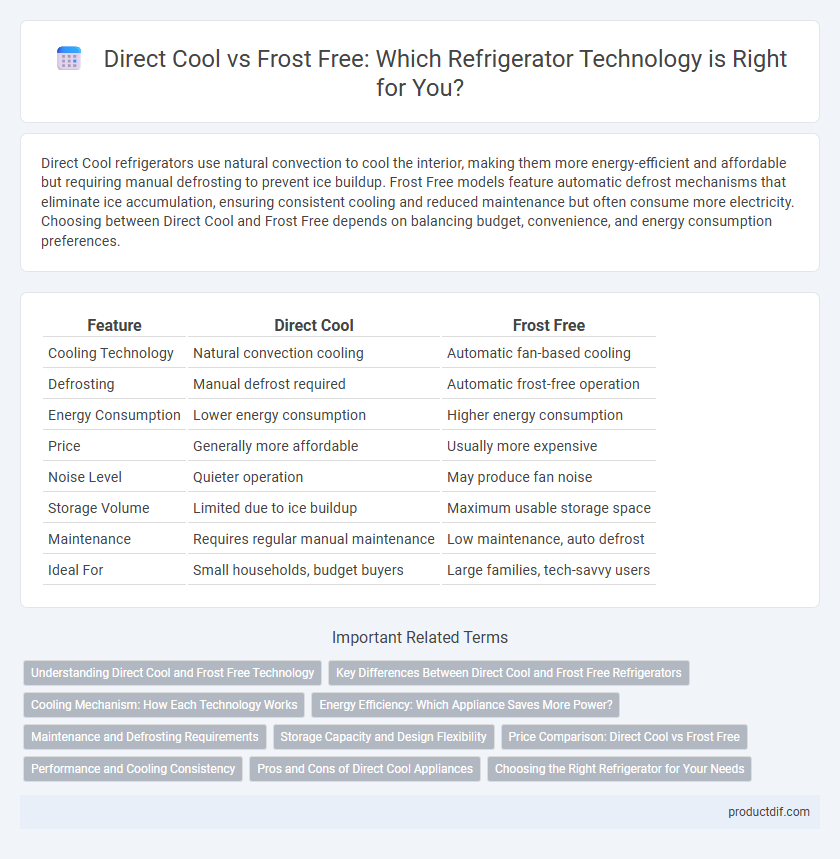 Direct Cool vs Frost Free: Which Refrigerator Technology is Right for You?

Direct Cool refrigerators use natural convection to cool the interior, making them more energy-efficient and affordable but requiring manual defrosting to prevent ice buildup. Frost Free models feature automatic defrost mechanisms that eliminate ice accumulation, ensuring consistent cooling and reduced maintenance but often consume more electricity. Choosing between Direct Cool and Frost Free depends on balancing budget, convenience, and energy consumption preferences.

| Feature | Direct Cool | Frost Free |
|---|---|---|
| Cooling Technology | Natural convection cooling | Automatic fan-based cooling |
| Defrosting | Manual defrost required | Automatic frost-free operation |
| Energy Consumption | Lower energy consumption | Higher energy consumption |
| Price | Generally more affordable | Usually more expensive |
| Noise Level | Quieter operation | May produce fan noise |
| Storage Volume | Limited due to ice buildup | Maximum usable storage space |
| Maintenance | Requires regular manual maintenance | Low maintenance, auto defrost |
| Ideal For | Small households, budget buyers | Large families, tech-savvy users |

Important Related Terms

Understanding Direct Cool and Frost Free Technology
Key Differences Between Direct Cool and Frost Free Refrigerators
Cooling Mechanism: How Each Technology Works
Energy Efficiency: Which Appliance Saves More Power?
Maintenance and Defrosting Requirements
Storage Capacity and Design Flexibility
Price Comparison: Direct Cool vs Frost Free
Performance and Cooling Consistency
Pros and Cons of Direct Cool Appliances
Choosing the Right Refrigerator for Your Needs

productdif.com