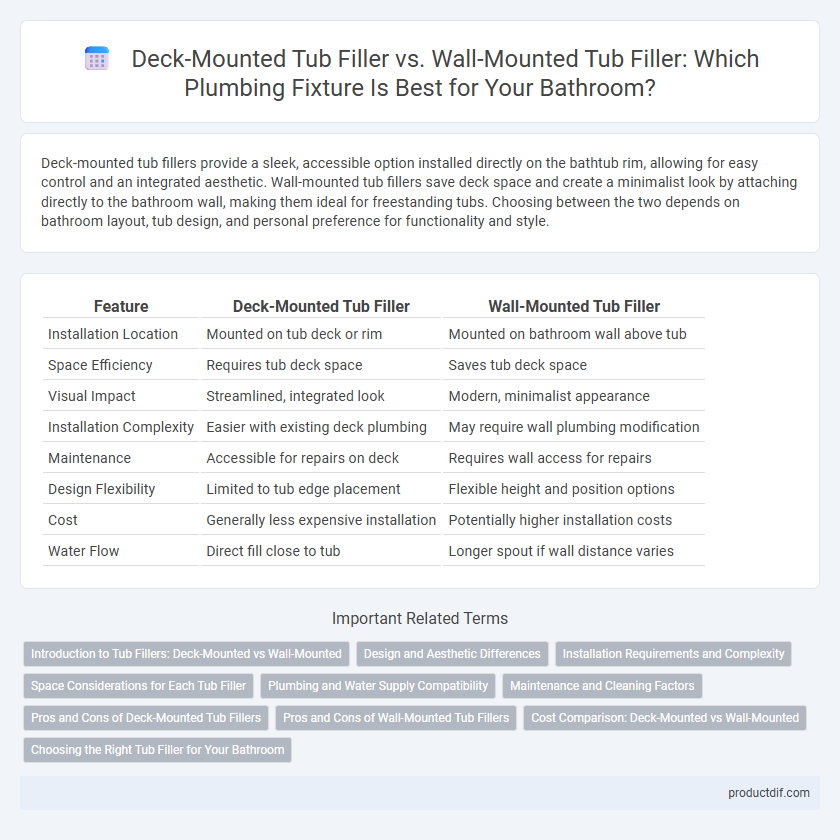 Deck-Mounted Tub Filler vs. Wall-Mounted Tub Filler: Which Plumbing Fixture Is Best for Your Bathroom?

Deck-mounted tub fillers provide a sleek, accessible option installed directly on the bathtub rim, allowing for easy control and an integrated aesthetic. Wall-mounted tub fillers save deck space and create a minimalist look by attaching directly to the bathroom wall, making them ideal for freestanding tubs. Choosing between the two depends on bathroom layout, tub design, and personal preference for functionality and style.

| Feature | Deck-Mounted Tub Filler | Wall-Mounted Tub Filler |
|---|---|---|
| Installation Location | Mounted on tub deck or rim | Mounted on bathroom wall above tub |
| Space Efficiency | Requires tub deck space | Saves tub deck space |
| Visual Impact | Streamlined, integrated look | Modern, minimalist appearance |
| Installation Complexity | Easier with existing deck plumbing | May require wall plumbing modification |
| Maintenance | Accessible for repairs on deck | Requires wall access for repairs |
| Design Flexibility | Limited to tub edge placement | Flexible height and position options |
| Cost | Generally less expensive installation | Potentially higher installation costs |
| Water Flow | Direct fill close to tub | Longer spout if wall distance varies |

Important Related Terms

Introduction to Tub Fillers: Deck-Mounted vs Wall-Mounted
Design and Aesthetic Differences
Installation Requirements and Complexity
Space Considerations for Each Tub Filler
Plumbing and Water Supply Compatibility
Maintenance and Cleaning Factors
Pros and Cons of Deck-Mounted Tub Fillers
Pros and Cons of Wall-Mounted Tub Fillers
Cost Comparison: Deck-Mounted vs Wall-Mounted
Choosing the Right Tub Filler for Your Bathroom

productdif.com