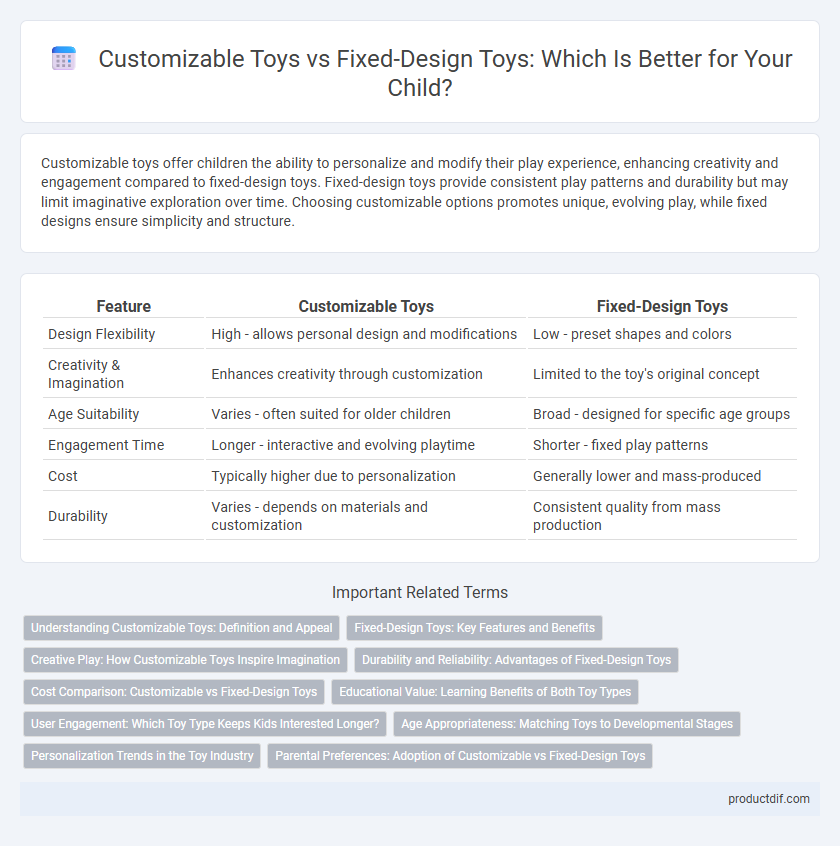 Customizable Toys vs Fixed-Design Toys: Which Is Better for Your Child?

Customizable toys offer children the ability to personalize and modify their play experience, enhancing creativity and engagement compared to fixed-design toys. Fixed-design toys provide consistent play patterns and durability but may limit imaginative exploration over time. Choosing customizable options promotes unique, evolving play, while fixed designs ensure simplicity and structure.

| Feature | Customizable Toys | Fixed-Design Toys |
|---|---|---|
| Design Flexibility | High - allows personal design and modifications | Low - preset shapes and colors |
| Creativity & Imagination | Enhances creativity through customization | Limited to the toy's original concept |
| Age Suitability | Varies - often suited for older children | Broad - designed for specific age groups |
| Engagement Time | Longer - interactive and evolving playtime | Shorter - fixed play patterns |
| Cost | Typically higher due to personalization | Generally lower and mass-produced |
| Durability | Varies - depends on materials and customization | Consistent quality from mass production |

Important Related Terms

Understanding Customizable Toys: Definition and Appeal
Fixed-Design Toys: Key Features and Benefits
Creative Play: How Customizable Toys Inspire Imagination
Durability and Reliability: Advantages of Fixed-Design Toys
Cost Comparison: Customizable vs Fixed-Design Toys
Educational Value: Learning Benefits of Both Toy Types
User Engagement: Which Toy Type Keeps Kids Interested Longer?
Age Appropriateness: Matching Toys to Developmental Stages
Personalization Trends in the Toy Industry
Parental Preferences: Adoption of Customizable vs Fixed-Design Toys

productdif.com