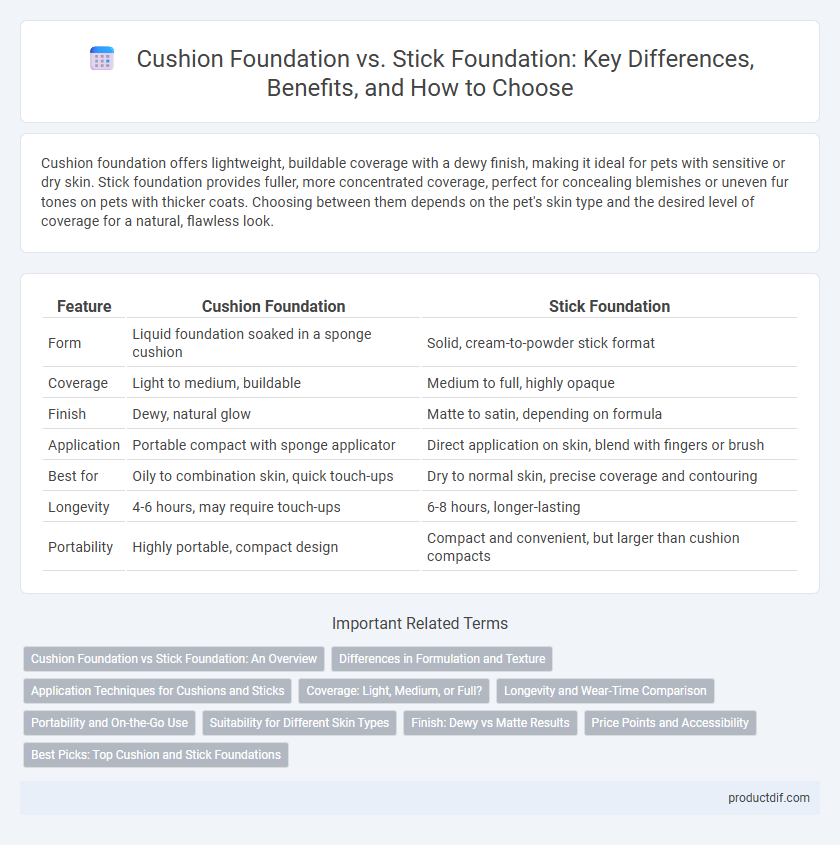 Cushion Foundation vs. Stick Foundation: Key Differences, Benefits, and How to Choose

Cushion foundation offers lightweight, buildable coverage with a dewy finish, making it ideal for pets with sensitive or dry skin. Stick foundation provides fuller, more concentrated coverage, perfect for concealing blemishes or uneven fur tones on pets with thicker coats. Choosing between them depends on the pet's skin type and the desired level of coverage for a natural, flawless look.

| Feature | Cushion Foundation | Stick Foundation |
|---|---|---|
| Form | Liquid foundation soaked in a sponge cushion | Solid, cream-to-powder stick format |
| Coverage | Light to medium, buildable | Medium to full, highly opaque |
| Finish | Dewy, natural glow | Matte to satin, depending on formula |
| Application | Portable compact with sponge applicator | Direct application on skin, blend with fingers or brush |
| Best for | Oily to combination skin, quick touch-ups | Dry to normal skin, precise coverage and contouring |
| Longevity | 4-6 hours, may require touch-ups | 6-8 hours, longer-lasting |
| Portability | Highly portable, compact design | Compact and convenient, but larger than cushion compacts |

Important Related Terms

Cushion Foundation vs Stick Foundation: An Overview
Differences in Formulation and Texture
Application Techniques for Cushions and Sticks
Coverage: Light, Medium, or Full?
Longevity and Wear-Time Comparison
Portability and On-the-Go Use
Suitability for Different Skin Types
Finish: Dewy vs Matte Results
Price Points and Accessibility
Best Picks: Top Cushion and Stick Foundations

productdif.com