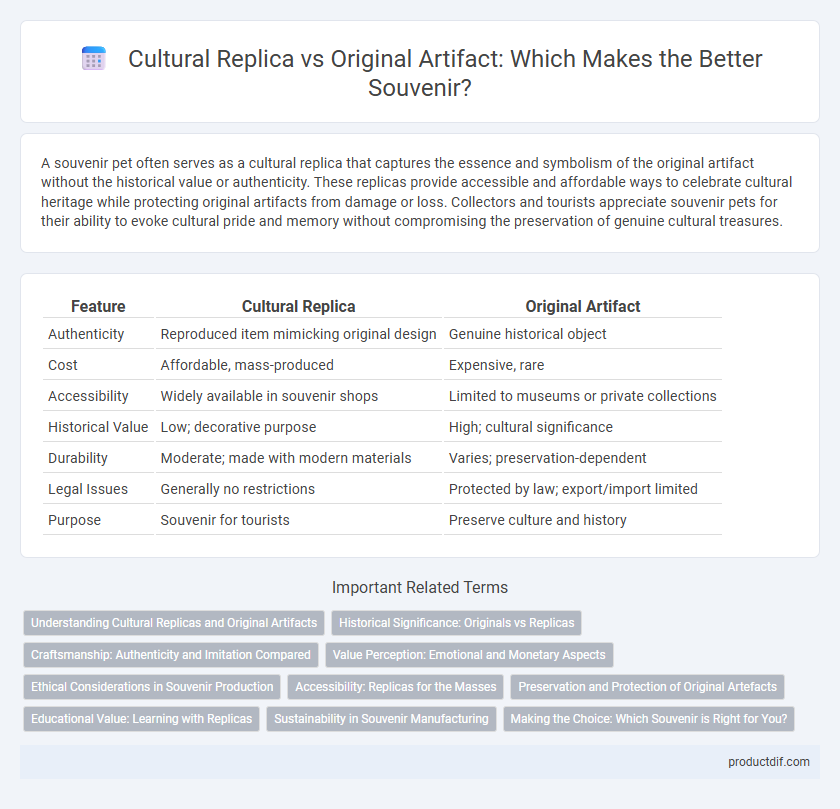 Cultural Replica vs Original Artifact: Which Makes the Better Souvenir?

A souvenir pet often serves as a cultural replica that captures the essence and symbolism of the original artifact without the historical value or authenticity. These replicas provide accessible and affordable ways to celebrate cultural heritage while protecting original artifacts from damage or loss. Collectors and tourists appreciate souvenir pets for their ability to evoke cultural pride and memory without compromising the preservation of genuine cultural treasures.

| Feature | Cultural Replica | Original Artifact |
|---|---|---|
| Authenticity | Reproduced item mimicking original design | Genuine historical object |
| Cost | Affordable, mass-produced | Expensive, rare |
| Accessibility | Widely available in souvenir shops | Limited to museums or private collections |
| Historical Value | Low; decorative purpose | High; cultural significance |
| Durability | Moderate; made with modern materials | Varies; preservation-dependent |
| Legal Issues | Generally no restrictions | Protected by law; export/import limited |
| Purpose | Souvenir for tourists | Preserve culture and history |

Important Related Terms

Understanding Cultural Replicas and Original Artifacts
Historical Significance: Originals vs Replicas
Craftsmanship: Authenticity and Imitation Compared
Value Perception: Emotional and Monetary Aspects
Ethical Considerations in Souvenir Production
Accessibility: Replicas for the Masses
Preservation and Protection of Original Artefacts
Educational Value: Learning with Replicas
Sustainability in Souvenir Manufacturing
Making the Choice: Which Souvenir is Right for You?

productdif.com