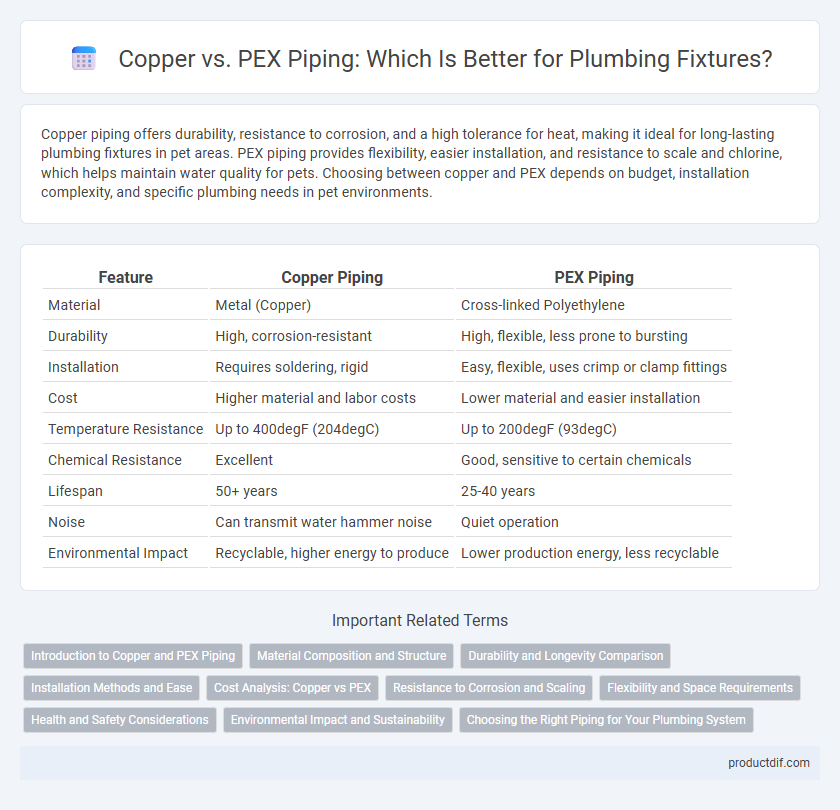 Copper vs. PEX Piping: Which Is Better for Plumbing Fixtures?

Copper piping offers durability, resistance to corrosion, and a high tolerance for heat, making it ideal for long-lasting plumbing fixtures in pet areas. PEX piping provides flexibility, easier installation, and resistance to scale and chlorine, which helps maintain water quality for pets. Choosing between copper and PEX depends on budget, installation complexity, and specific plumbing needs in pet environments.

| Feature | Copper Piping | PEX Piping |
|---|---|---|
| Material | Metal (Copper) | Cross-linked Polyethylene |
| Durability | High, corrosion-resistant | High, flexible, less prone to bursting |
| Installation | Requires soldering, rigid | Easy, flexible, uses crimp or clamp fittings |
| Cost | Higher material and labor costs | Lower material and easier installation |
| Temperature Resistance | Up to 400degF (204degC) | Up to 200degF (93degC) |
| Chemical Resistance | Excellent | Good, sensitive to certain chemicals |
| Lifespan | 50+ years | 25-40 years |
| Noise | Can transmit water hammer noise | Quiet operation |
| Environmental Impact | Recyclable, higher energy to produce | Lower production energy, less recyclable |

Important Related Terms

Introduction to Copper and PEX Piping
Material Composition and Structure
Durability and Longevity Comparison
Installation Methods and Ease
Cost Analysis: Copper vs PEX
Resistance to Corrosion and Scaling
Flexibility and Space Requirements
Health and Safety Considerations
Environmental Impact and Sustainability
Choosing the Right Piping for Your Plumbing System

productdif.com