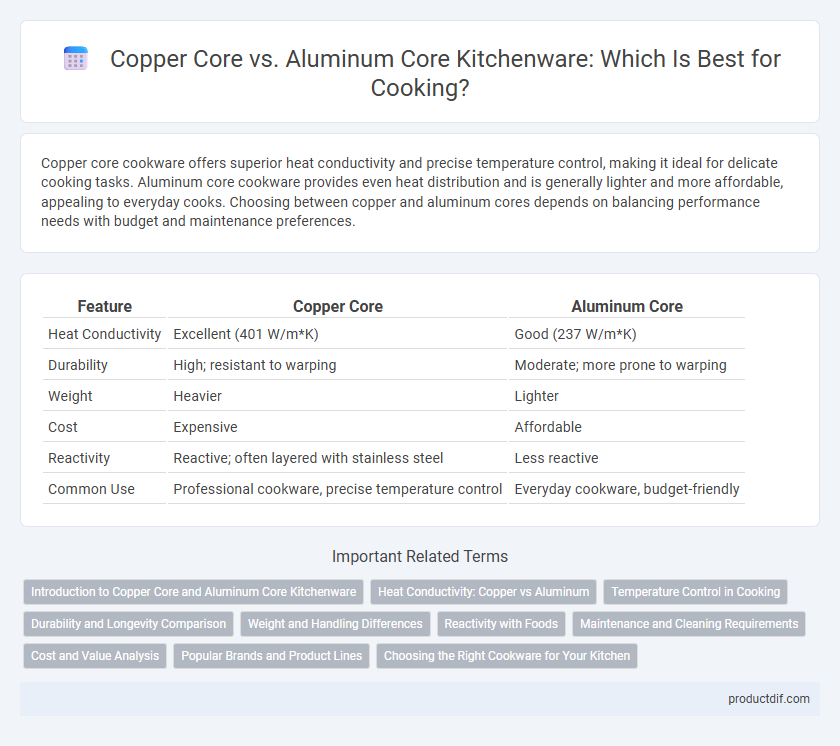 Copper Core vs. Aluminum Core Kitchenware: Which Is Best for Cooking?

Copper core cookware offers superior heat conductivity and precise temperature control, making it ideal for delicate cooking tasks. Aluminum core cookware provides even heat distribution and is generally lighter and more affordable, appealing to everyday cooks. Choosing between copper and aluminum cores depends on balancing performance needs with budget and maintenance preferences.

| Feature | Copper Core | Aluminum Core |
|---|---|---|
| Heat Conductivity | Excellent (401 W/m*K) | Good (237 W/m*K) |
| Durability | High; resistant to warping | Moderate; more prone to warping |
| Weight | Heavier | Lighter |
| Cost | Expensive | Affordable |
| Reactivity | Reactive; often layered with stainless steel | Less reactive |
| Common Use | Professional cookware, precise temperature control | Everyday cookware, budget-friendly |

Important Related Terms

Introduction to Copper Core and Aluminum Core Kitchenware
Heat Conductivity: Copper vs Aluminum
Temperature Control in Cooking
Durability and Longevity Comparison
Weight and Handling Differences
Reactivity with Foods
Maintenance and Cleaning Requirements
Cost and Value Analysis
Popular Brands and Product Lines
Choosing the Right Cookware for Your Kitchen

productdif.com