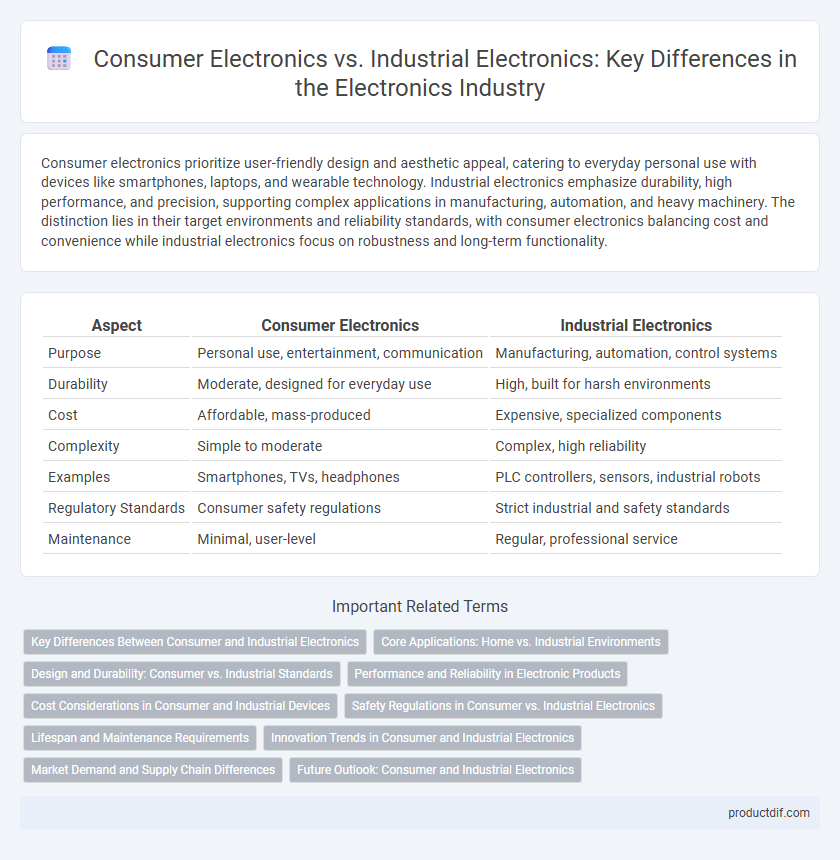 Consumer Electronics vs. Industrial Electronics: Key Differences in the Electronics Industry

Consumer electronics prioritize user-friendly design and aesthetic appeal, catering to everyday personal use with devices like smartphones, laptops, and wearable technology. Industrial electronics emphasize durability, high performance, and precision, supporting complex applications in manufacturing, automation, and heavy machinery. The distinction lies in their target environments and reliability standards, with consumer electronics balancing cost and convenience while industrial electronics focus on robustness and long-term functionality.

| Aspect | Consumer Electronics | Industrial Electronics |
|---|---|---|
| Purpose | Personal use, entertainment, communication | Manufacturing, automation, control systems |
| Durability | Moderate, designed for everyday use | High, built for harsh environments |
| Cost | Affordable, mass-produced | Expensive, specialized components |
| Complexity | Simple to moderate | Complex, high reliability |
| Examples | Smartphones, TVs, headphones | PLC controllers, sensors, industrial robots |
| Regulatory Standards | Consumer safety regulations | Strict industrial and safety standards |
| Maintenance | Minimal, user-level | Regular, professional service |

Important Related Terms

Key Differences Between Consumer and Industrial Electronics
Core Applications: Home vs. Industrial Environments
Design and Durability: Consumer vs. Industrial Standards
Performance and Reliability in Electronic Products
Cost Considerations in Consumer and Industrial Devices
Safety Regulations in Consumer vs. Industrial Electronics
Lifespan and Maintenance Requirements
Innovation Trends in Consumer and Industrial Electronics
Market Demand and Supply Chain Differences
Future Outlook: Consumer and Industrial Electronics

productdif.com