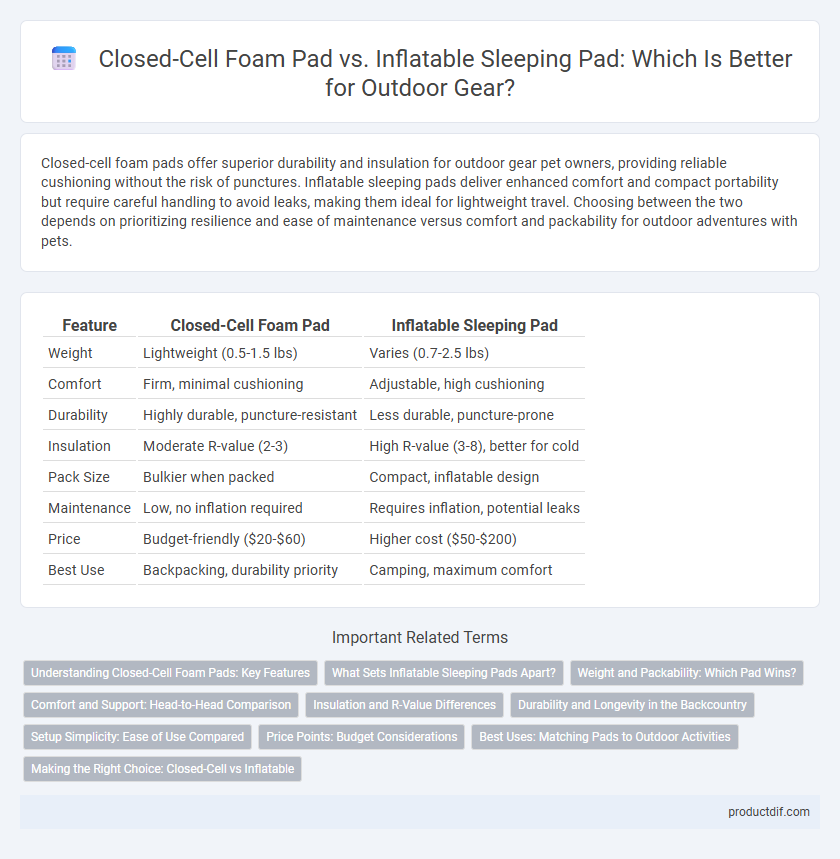 Closed-Cell Foam Pad vs. Inflatable Sleeping Pad: Which Is Better for Outdoor Gear?

Closed-cell foam pads offer superior durability and insulation for outdoor gear pet owners, providing reliable cushioning without the risk of punctures. Inflatable sleeping pads deliver enhanced comfort and compact portability but require careful handling to avoid leaks, making them ideal for lightweight travel. Choosing between the two depends on prioritizing resilience and ease of maintenance versus comfort and packability for outdoor adventures with pets.

| Feature | Closed-Cell Foam Pad | Inflatable Sleeping Pad |
|---|---|---|
| Weight | Lightweight (0.5-1.5 lbs) | Varies (0.7-2.5 lbs) |
| Comfort | Firm, minimal cushioning | Adjustable, high cushioning |
| Durability | Highly durable, puncture-resistant | Less durable, puncture-prone |
| Insulation | Moderate R-value (2-3) | High R-value (3-8), better for cold |
| Pack Size | Bulkier when packed | Compact, inflatable design |
| Maintenance | Low, no inflation required | Requires inflation, potential leaks |
| Price | Budget-friendly ($20-$60) | Higher cost ($50-$200) |
| Best Use | Backpacking, durability priority | Camping, maximum comfort |

Important Related Terms

Understanding Closed-Cell Foam Pads: Key Features
What Sets Inflatable Sleeping Pads Apart?
Weight and Packability: Which Pad Wins?
Comfort and Support: Head-to-Head Comparison
Insulation and R-Value Differences
Durability and Longevity in the Backcountry
Setup Simplicity: Ease of Use Compared
Price Points: Budget Considerations
Best Uses: Matching Pads to Outdoor Activities
Making the Right Choice: Closed-Cell vs Inflatable

productdif.com