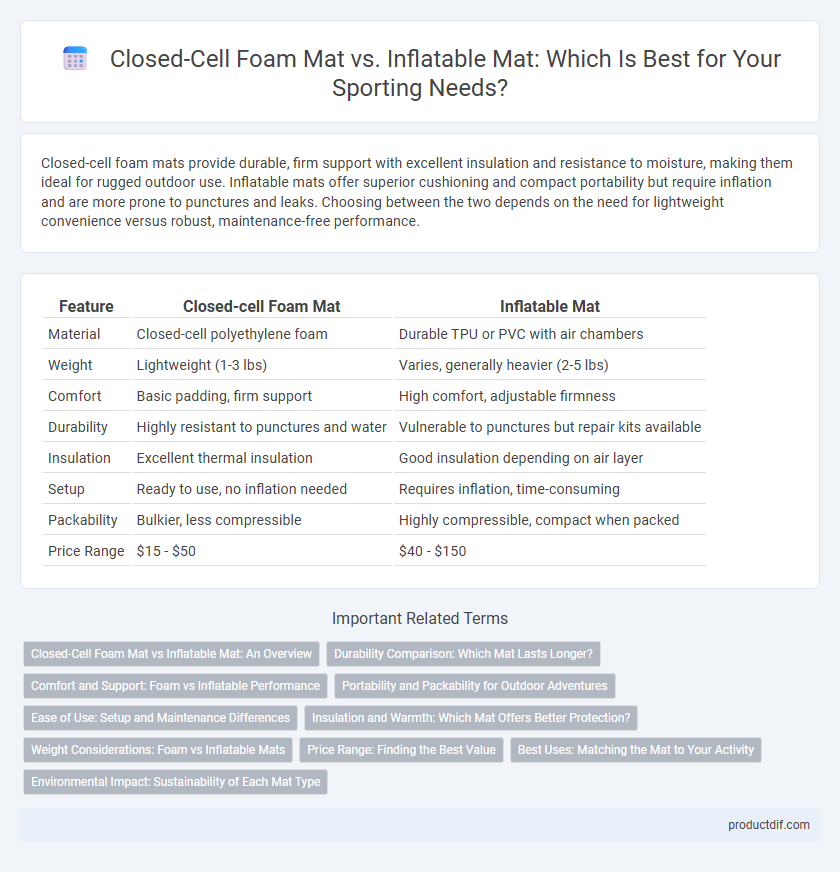 Closed-Cell Foam Mat vs. Inflatable Mat: Which Is Best for Your Sporting Needs?

Closed-cell foam mats provide durable, firm support with excellent insulation and resistance to moisture, making them ideal for rugged outdoor use. Inflatable mats offer superior cushioning and compact portability but require inflation and are more prone to punctures and leaks. Choosing between the two depends on the need for lightweight convenience versus robust, maintenance-free performance.

| Feature | Closed-cell Foam Mat | Inflatable Mat |
|---|---|---|
| Material | Closed-cell polyethylene foam | Durable TPU or PVC with air chambers |
| Weight | Lightweight (1-3 lbs) | Varies, generally heavier (2-5 lbs) |
| Comfort | Basic padding, firm support | High comfort, adjustable firmness |
| Durability | Highly resistant to punctures and water | Vulnerable to punctures but repair kits available |
| Insulation | Excellent thermal insulation | Good insulation depending on air layer |
| Setup | Ready to use, no inflation needed | Requires inflation, time-consuming |
| Packability | Bulkier, less compressible | Highly compressible, compact when packed |
| Price Range | \$15 - \$50 | \$40 - \$150 |

Important Related Terms

Closed-Cell Foam Mat vs Inflatable Mat: An Overview
Durability Comparison: Which Mat Lasts Longer?
Comfort and Support: Foam vs Inflatable Performance
Portability and Packability for Outdoor Adventures
Ease of Use: Setup and Maintenance Differences
Insulation and Warmth: Which Mat Offers Better Protection?
Weight Considerations: Foam vs Inflatable Mats
Price Range: Finding the Best Value
Best Uses: Matching the Mat to Your Activity
Environmental Impact: Sustainability of Each Mat Type

productdif.com