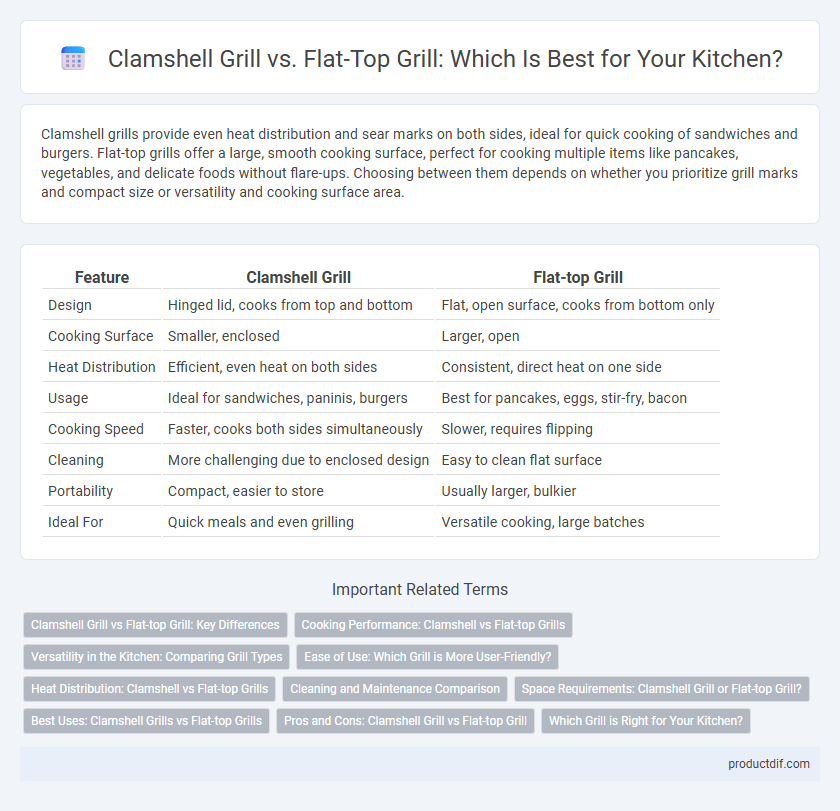 Clamshell Grill vs. Flat-Top Grill: Which Is Best for Your Kitchen?

Clamshell grills provide even heat distribution and sear marks on both sides, ideal for quick cooking of sandwiches and burgers. Flat-top grills offer a large, smooth cooking surface, perfect for cooking multiple items like pancakes, vegetables, and delicate foods without flare-ups. Choosing between them depends on whether you prioritize grill marks and compact size or versatility and cooking surface area.

| Feature | Clamshell Grill | Flat-top Grill |
|---|---|---|
| Design | Hinged lid, cooks from top and bottom | Flat, open surface, cooks from bottom only |
| Cooking Surface | Smaller, enclosed | Larger, open |
| Heat Distribution | Efficient, even heat on both sides | Consistent, direct heat on one side |
| Usage | Ideal for sandwiches, paninis, burgers | Best for pancakes, eggs, stir-fry, bacon |
| Cooking Speed | Faster, cooks both sides simultaneously | Slower, requires flipping |
| Cleaning | More challenging due to enclosed design | Easy to clean flat surface |
| Portability | Compact, easier to store | Usually larger, bulkier |
| Ideal For | Quick meals and even grilling | Versatile cooking, large batches |

Important Related Terms

Clamshell Grill vs Flat-top Grill: Key Differences
Cooking Performance: Clamshell vs Flat-top Grills
Versatility in the Kitchen: Comparing Grill Types
Ease of Use: Which Grill is More User-Friendly?
Heat Distribution: Clamshell vs Flat-top Grills
Cleaning and Maintenance Comparison
Space Requirements: Clamshell Grill or Flat-top Grill?
Best Uses: Clamshell Grills vs Flat-top Grills
Pros and Cons: Clamshell Grill vs Flat-top Grill
Which Grill is Right for Your Kitchen?

productdif.com