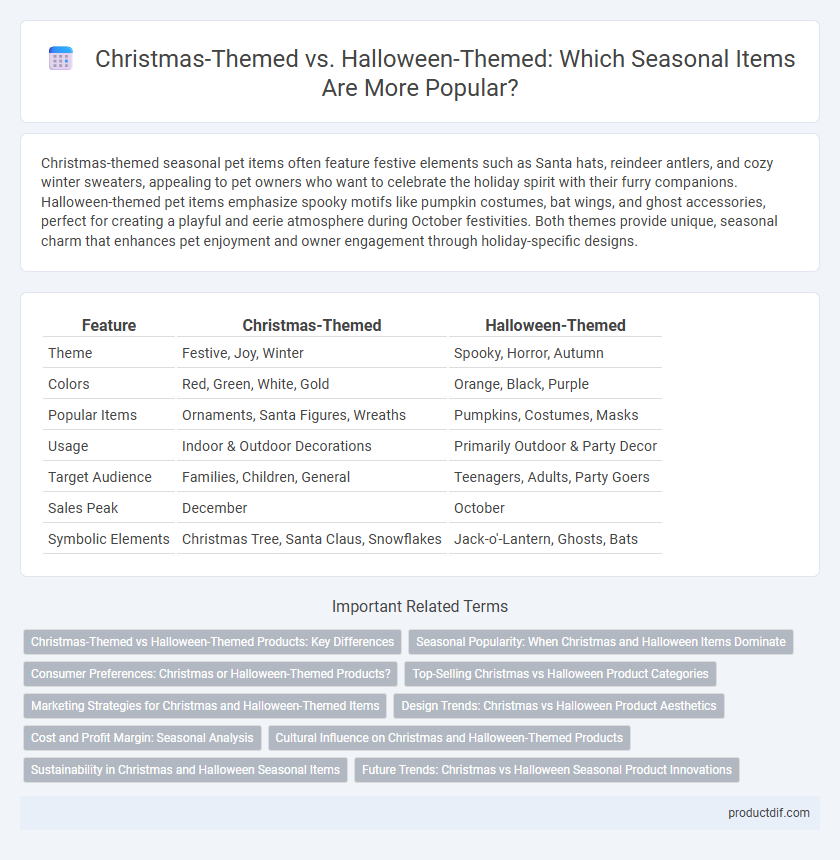 Christmas-Themed vs. Halloween-Themed: Which Seasonal Items Are More Popular?

Christmas-themed seasonal pet items often feature festive elements such as Santa hats, reindeer antlers, and cozy winter sweaters, appealing to pet owners who want to celebrate the holiday spirit with their furry companions. Halloween-themed pet items emphasize spooky motifs like pumpkin costumes, bat wings, and ghost accessories, perfect for creating a playful and eerie atmosphere during October festivities. Both themes provide unique, seasonal charm that enhances pet enjoyment and owner engagement through holiday-specific designs.

| Feature | Christmas-Themed | Halloween-Themed |
|---|---|---|
| Theme | Festive, Joy, Winter | Spooky, Horror, Autumn |
| Colors | Red, Green, White, Gold | Orange, Black, Purple |
| Popular Items | Ornaments, Santa Figures, Wreaths | Pumpkins, Costumes, Masks |
| Usage | Indoor & Outdoor Decorations | Primarily Outdoor & Party Decor |
| Target Audience | Families, Children, General | Teenagers, Adults, Party Goers |
| Sales Peak | December | October |
| Symbolic Elements | Christmas Tree, Santa Claus, Snowflakes | Jack-o'-Lantern, Ghosts, Bats |

Important Related Terms

Christmas-Themed vs Halloween-Themed Products: Key Differences
Seasonal Popularity: When Christmas and Halloween Items Dominate
Consumer Preferences: Christmas or Halloween-Themed Products?
Top-Selling Christmas vs Halloween Product Categories
Marketing Strategies for Christmas and Halloween-Themed Items
Design Trends: Christmas vs Halloween Product Aesthetics
Cost and Profit Margin: Seasonal Analysis
Cultural Influence on Christmas and Halloween-Themed Products
Sustainability in Christmas and Halloween Seasonal Items
Future Trends: Christmas vs Halloween Seasonal Product Innovations

productdif.com