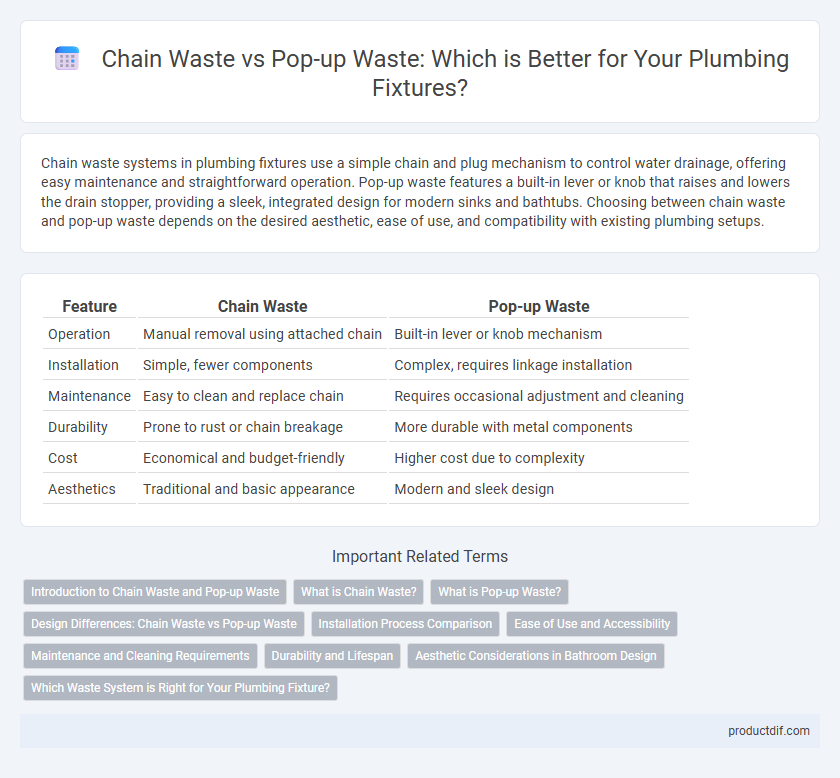 Chain Waste vs Pop-up Waste: Which is Better for Your Plumbing Fixtures?

Chain waste systems in plumbing fixtures use a simple chain and plug mechanism to control water drainage, offering easy maintenance and straightforward operation. Pop-up waste features a built-in lever or knob that raises and lowers the drain stopper, providing a sleek, integrated design for modern sinks and bathtubs. Choosing between chain waste and pop-up waste depends on the desired aesthetic, ease of use, and compatibility with existing plumbing setups.

| Feature | Chain Waste | Pop-up Waste |
|---|---|---|
| Operation | Manual removal using attached chain | Built-in lever or knob mechanism |
| Installation | Simple, fewer components | Complex, requires linkage installation |
| Maintenance | Easy to clean and replace chain | Requires occasional adjustment and cleaning |
| Durability | Prone to rust or chain breakage | More durable with metal components |
| Cost | Economical and budget-friendly | Higher cost due to complexity |
| Aesthetics | Traditional and basic appearance | Modern and sleek design |

Important Related Terms

Introduction to Chain Waste and Pop-up Waste
What is Chain Waste?
What is Pop-up Waste?
Design Differences: Chain Waste vs Pop-up Waste
Installation Process Comparison
Ease of Use and Accessibility
Maintenance and Cleaning Requirements
Durability and Lifespan
Aesthetic Considerations in Bathroom Design
Which Waste System is Right for Your Plumbing Fixture?

productdif.com