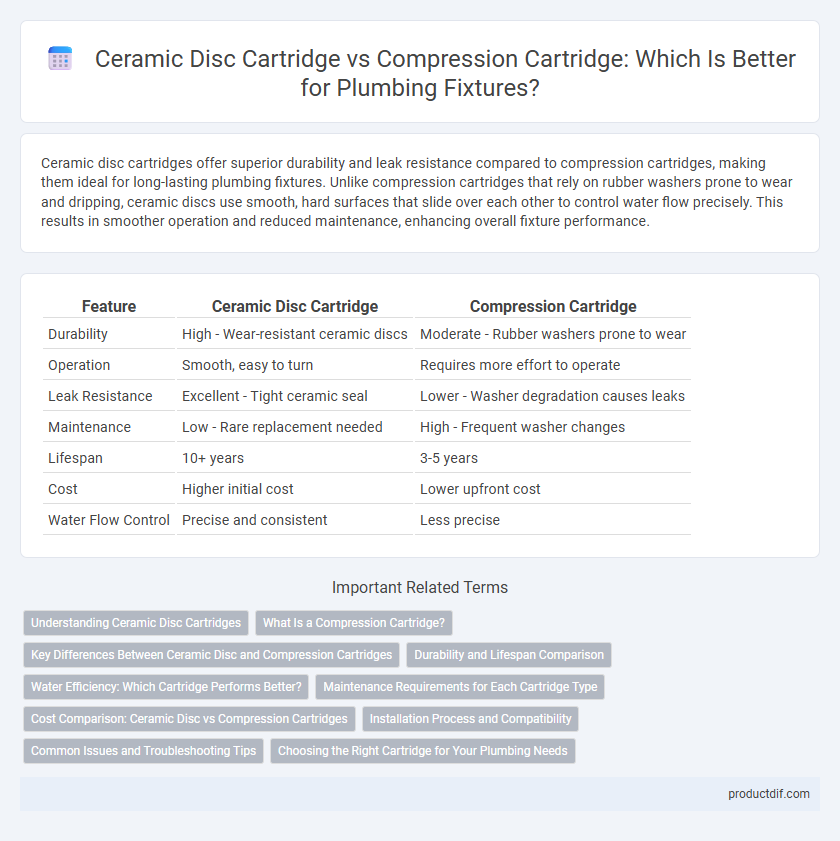 Ceramic Disc Cartridge vs Compression Cartridge: Which Is Better for Plumbing Fixtures?

Ceramic disc cartridges offer superior durability and leak resistance compared to compression cartridges, making them ideal for long-lasting plumbing fixtures. Unlike compression cartridges that rely on rubber washers prone to wear and dripping, ceramic discs use smooth, hard surfaces that slide over each other to control water flow precisely. This results in smoother operation and reduced maintenance, enhancing overall fixture performance.

| Feature | Ceramic Disc Cartridge | Compression Cartridge |
|---|---|---|
| Durability | High - Wear-resistant ceramic discs | Moderate - Rubber washers prone to wear |
| Operation | Smooth, easy to turn | Requires more effort to operate |
| Leak Resistance | Excellent - Tight ceramic seal | Lower - Washer degradation causes leaks |
| Maintenance | Low - Rare replacement needed | High - Frequent washer changes |
| Lifespan | 10+ years | 3-5 years |
| Cost | Higher initial cost | Lower upfront cost |
| Water Flow Control | Precise and consistent | Less precise |

Important Related Terms

Understanding Ceramic Disc Cartridges
What Is a Compression Cartridge?
Key Differences Between Ceramic Disc and Compression Cartridges
Durability and Lifespan Comparison
Water Efficiency: Which Cartridge Performs Better?
Maintenance Requirements for Each Cartridge Type
Cost Comparison: Ceramic Disc vs Compression Cartridges
Installation Process and Compatibility
Common Issues and Troubleshooting Tips
Choosing the Right Cartridge for Your Plumbing Needs

productdif.com