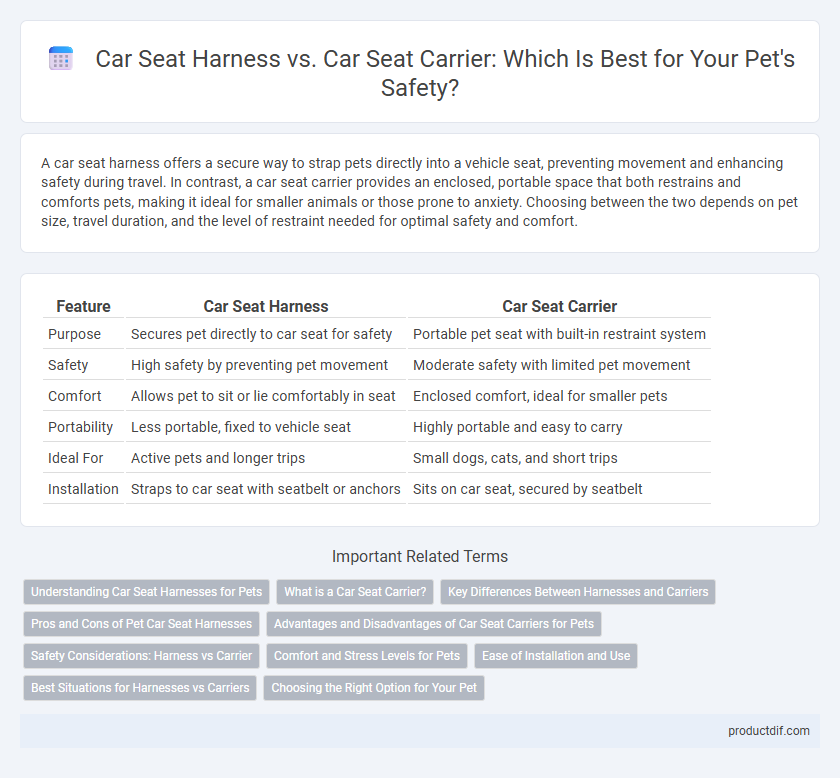 Car Seat Harness vs. Car Seat Carrier: Which Is Best for Your Pet's Safety?

A car seat harness offers a secure way to strap pets directly into a vehicle seat, preventing movement and enhancing safety during travel. In contrast, a car seat carrier provides an enclosed, portable space that both restrains and comforts pets, making it ideal for smaller animals or those prone to anxiety. Choosing between the two depends on pet size, travel duration, and the level of restraint needed for optimal safety and comfort.

| Feature | Car Seat Harness | Car Seat Carrier |
|---|---|---|
| Purpose | Secures pet directly to car seat for safety | Portable pet seat with built-in restraint system |
| Safety | High safety by preventing pet movement | Moderate safety with limited pet movement |
| Comfort | Allows pet to sit or lie comfortably in seat | Enclosed comfort, ideal for smaller pets |
| Portability | Less portable, fixed to vehicle seat | Highly portable and easy to carry |
| Ideal For | Active pets and longer trips | Small dogs, cats, and short trips |
| Installation | Straps to car seat with seatbelt or anchors | Sits on car seat, secured by seatbelt |

Important Related Terms

Understanding Car Seat Harnesses for Pets
What is a Car Seat Carrier?
Key Differences Between Harnesses and Carriers
Pros and Cons of Pet Car Seat Harnesses
Advantages and Disadvantages of Car Seat Carriers for Pets
Safety Considerations: Harness vs Carrier
Comfort and Stress Levels for Pets
Ease of Installation and Use
Best Situations for Harnesses vs Carriers
Choosing the Right Option for Your Pet

productdif.com