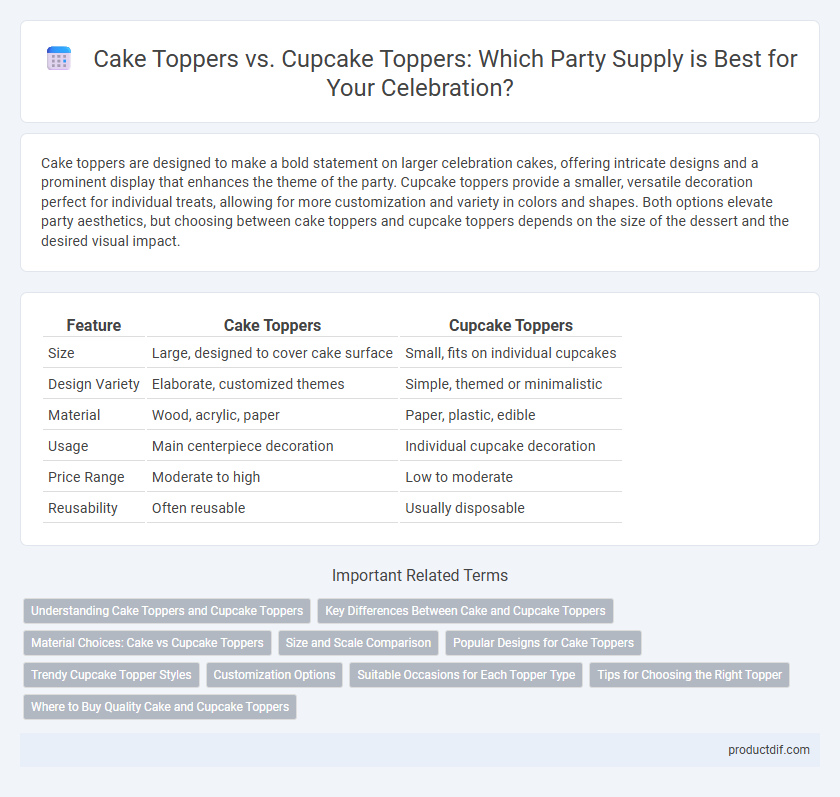 Cake Toppers vs. Cupcake Toppers: Which Party Supply is Best for Your Celebration?

Cake toppers are designed to make a bold statement on larger celebration cakes, offering intricate designs and a prominent display that enhances the theme of the party. Cupcake toppers provide a smaller, versatile decoration perfect for individual treats, allowing for more customization and variety in colors and shapes. Both options elevate party aesthetics, but choosing between cake toppers and cupcake toppers depends on the size of the dessert and the desired visual impact.

| Feature | Cake Toppers | Cupcake Toppers |
|---|---|---|
| Size | Large, designed to cover cake surface | Small, fits on individual cupcakes |
| Design Variety | Elaborate, customized themes | Simple, themed or minimalistic |
| Material | Wood, acrylic, paper | Paper, plastic, edible |
| Usage | Main centerpiece decoration | Individual cupcake decoration |
| Price Range | Moderate to high | Low to moderate |
| Reusability | Often reusable | Usually disposable |

Important Related Terms

Understanding Cake Toppers and Cupcake Toppers
Key Differences Between Cake and Cupcake Toppers
Material Choices: Cake vs Cupcake Toppers
Size and Scale Comparison
Popular Designs for Cake Toppers
Trendy Cupcake Topper Styles
Customization Options
Suitable Occasions for Each Topper Type
Tips for Choosing the Right Topper
Where to Buy Quality Cake and Cupcake Toppers

productdif.com