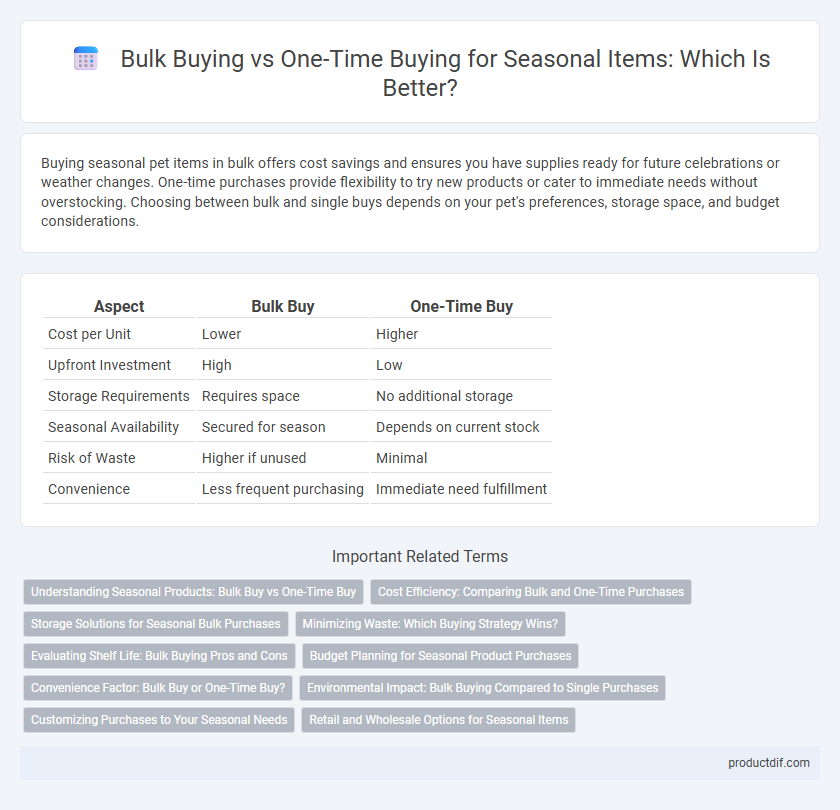 Bulk Buying vs One-Time Buying for Seasonal Items: Which Is Better?

Buying seasonal pet items in bulk offers cost savings and ensures you have supplies ready for future celebrations or weather changes. One-time purchases provide flexibility to try new products or cater to immediate needs without overstocking. Choosing between bulk and single buys depends on your pet's preferences, storage space, and budget considerations.

| Aspect | Bulk Buy | One-Time Buy |
|---|---|---|
| Cost per Unit | Lower | Higher |
| Upfront Investment | High | Low |
| Storage Requirements | Requires space | No additional storage |
| Seasonal Availability | Secured for season | Depends on current stock |
| Risk of Waste | Higher if unused | Minimal |
| Convenience | Less frequent purchasing | Immediate need fulfillment |

Important Related Terms

Understanding Seasonal Products: Bulk Buy vs One-Time Buy
Cost Efficiency: Comparing Bulk and One-Time Purchases
Storage Solutions for Seasonal Bulk Purchases
Minimizing Waste: Which Buying Strategy Wins?
Evaluating Shelf Life: Bulk Buying Pros and Cons
Budget Planning for Seasonal Product Purchases
Convenience Factor: Bulk Buy or One-Time Buy?
Environmental Impact: Bulk Buying Compared to Single Purchases
Customizing Purchases to Your Seasonal Needs
Retail and Wholesale Options for Seasonal Items

productdif.com