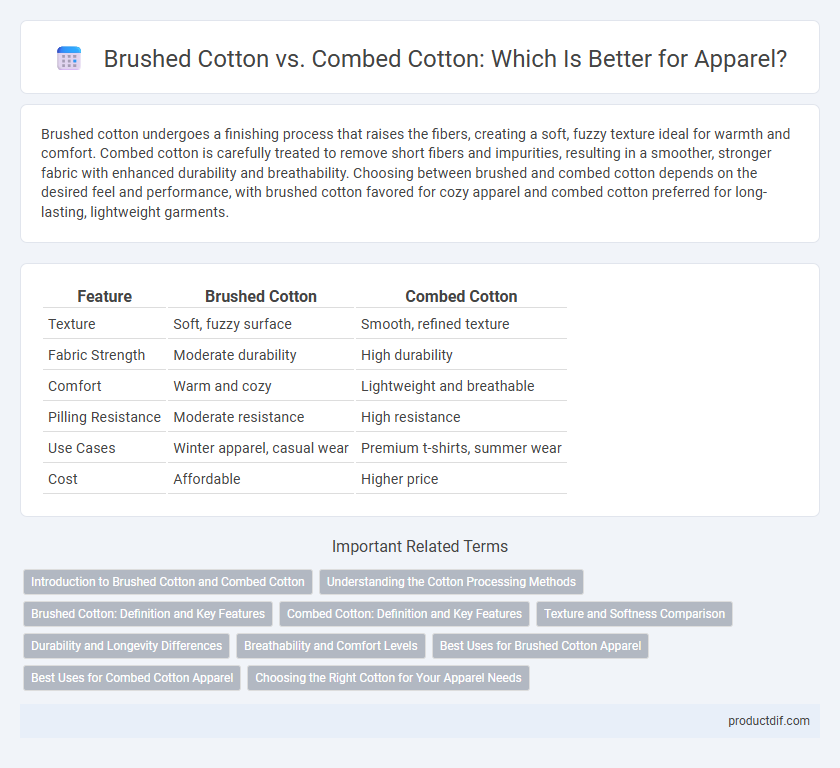 Brushed Cotton vs. Combed Cotton: Which Is Better for Apparel?

Brushed cotton undergoes a finishing process that raises the fibers, creating a soft, fuzzy texture ideal for warmth and comfort. Combed cotton is carefully treated to remove short fibers and impurities, resulting in a smoother, stronger fabric with enhanced durability and breathability. Choosing between brushed and combed cotton depends on the desired feel and performance, with brushed cotton favored for cozy apparel and combed cotton preferred for long-lasting, lightweight garments.

| Feature | Brushed Cotton | Combed Cotton |
|---|---|---|
| Texture | Soft, fuzzy surface | Smooth, refined texture |
| Fabric Strength | Moderate durability | High durability |
| Comfort | Warm and cozy | Lightweight and breathable |
| Pilling Resistance | Moderate resistance | High resistance |
| Use Cases | Winter apparel, casual wear | Premium t-shirts, summer wear |
| Cost | Affordable | Higher price |

Important Related Terms

Introduction to Brushed Cotton and Combed Cotton
Understanding the Cotton Processing Methods
Brushed Cotton: Definition and Key Features
Combed Cotton: Definition and Key Features
Texture and Softness Comparison
Durability and Longevity Differences
Breathability and Comfort Levels
Best Uses for Brushed Cotton Apparel
Best Uses for Combed Cotton Apparel
Choosing the Right Cotton for Your Apparel Needs

productdif.com