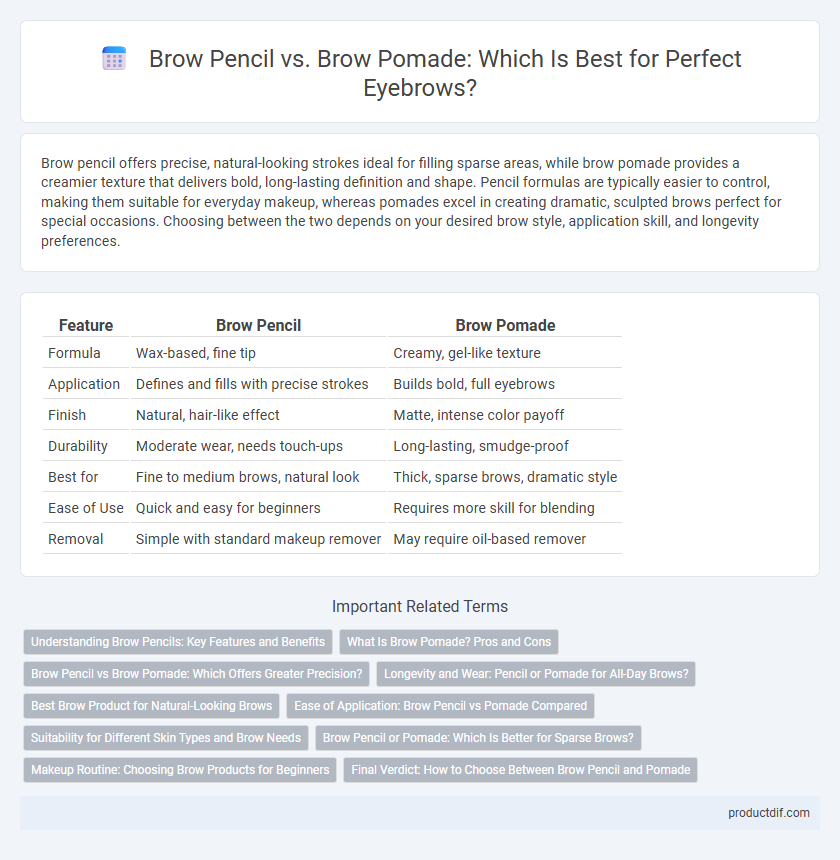 Brow Pencil vs. Brow Pomade: Which Is Best for Perfect Eyebrows?

Brow pencil offers precise, natural-looking strokes ideal for filling sparse areas, while brow pomade provides a creamier texture that delivers bold, long-lasting definition and shape. Pencil formulas are typically easier to control, making them suitable for everyday makeup, whereas pomades excel in creating dramatic, sculpted brows perfect for special occasions. Choosing between the two depends on your desired brow style, application skill, and longevity preferences.

| Feature | Brow Pencil | Brow Pomade |
|---|---|---|
| Formula | Wax-based, fine tip | Creamy, gel-like texture |
| Application | Defines and fills with precise strokes | Builds bold, full eyebrows |
| Finish | Natural, hair-like effect | Matte, intense color payoff |
| Durability | Moderate wear, needs touch-ups | Long-lasting, smudge-proof |
| Best for | Fine to medium brows, natural look | Thick, sparse brows, dramatic style |
| Ease of Use | Quick and easy for beginners | Requires more skill for blending |
| Removal | Simple with standard makeup remover | May require oil-based remover |

Important Related Terms

Understanding Brow Pencils: Key Features and Benefits

What Is Brow Pomade? Pros and Cons

Brow Pencil vs Brow Pomade: Which Offers Greater Precision?

Longevity and Wear: Pencil or Pomade for All-Day Brows?

Best Brow Product for Natural-Looking Brows

Ease of Application: Brow Pencil vs Pomade Compared

Suitability for Different Skin Types and Brow Needs

Brow Pencil or Pomade: Which Is Better for Sparse Brows?

Makeup Routine: Choosing Brow Products for Beginners

Final Verdict: How to Choose Between Brow Pencil and Pomade

productdif.com