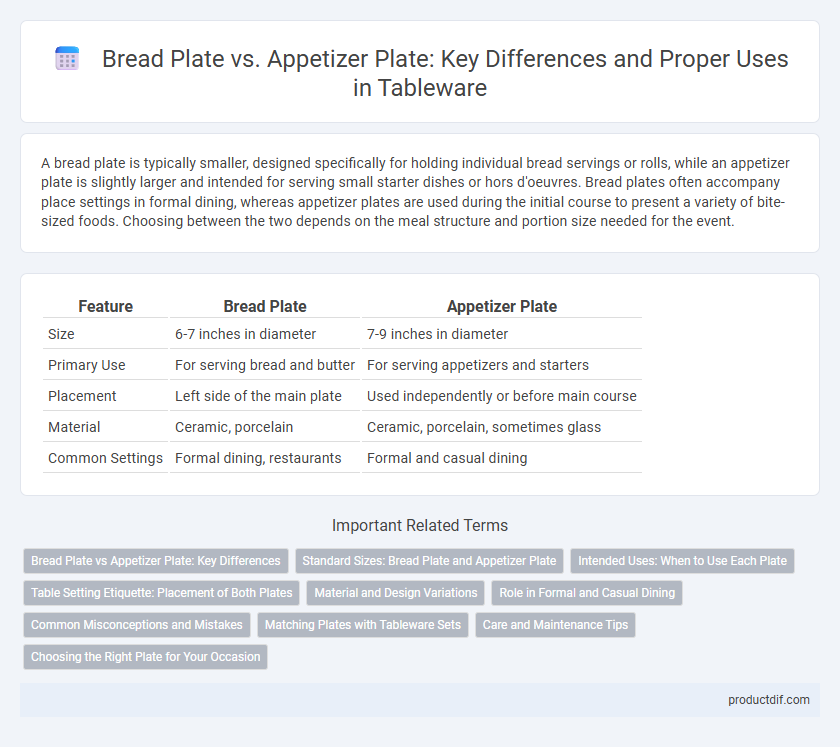 Bread Plate vs. Appetizer Plate: Key Differences and Proper Uses in Tableware

A bread plate is typically smaller, designed specifically for holding individual bread servings or rolls, while an appetizer plate is slightly larger and intended for serving small starter dishes or hors d'oeuvres. Bread plates often accompany place settings in formal dining, whereas appetizer plates are used during the initial course to present a variety of bite-sized foods. Choosing between the two depends on the meal structure and portion size needed for the event.

| Feature | Bread Plate | Appetizer Plate |
|---|---|---|
| Size | 6-7 inches in diameter | 7-9 inches in diameter |
| Primary Use | For serving bread and butter | For serving appetizers and starters |
| Placement | Left side of the main plate | Used independently or before main course |
| Material | Ceramic, porcelain | Ceramic, porcelain, sometimes glass |
| Common Settings | Formal dining, restaurants | Formal and casual dining |

Important Related Terms

Bread Plate vs Appetizer Plate: Key Differences
Standard Sizes: Bread Plate and Appetizer Plate
Intended Uses: When to Use Each Plate
Table Setting Etiquette: Placement of Both Plates
Material and Design Variations
Role in Formal and Casual Dining
Common Misconceptions and Mistakes
Matching Plates with Tableware Sets
Care and Maintenance Tips
Choosing the Right Plate for Your Occasion

productdif.com