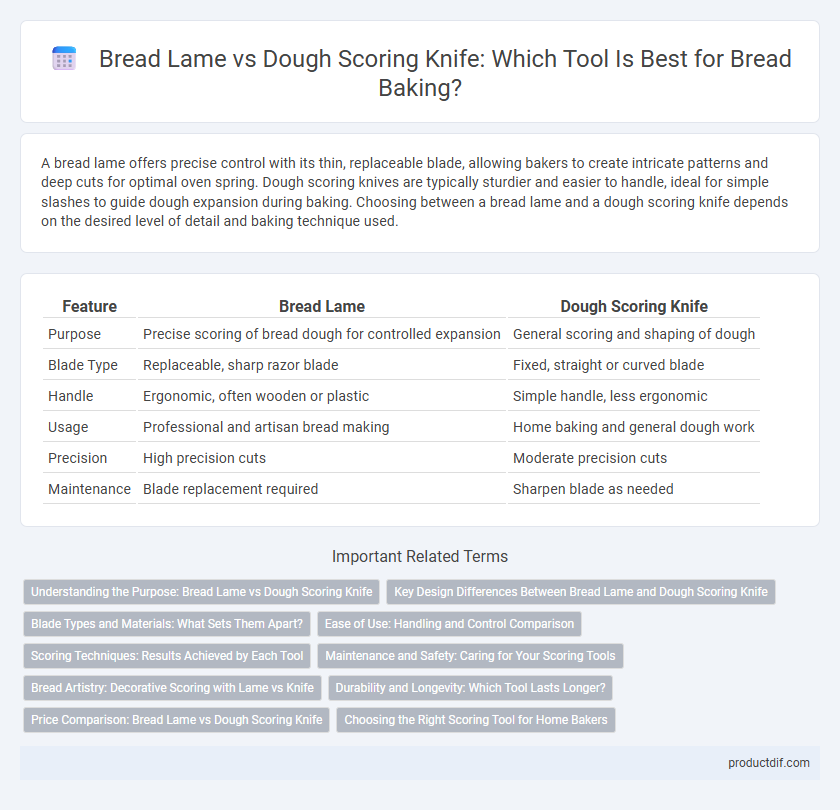 Bread Lame vs Dough Scoring Knife: Which Tool Is Best for Bread Baking?

A bread lame offers precise control with its thin, replaceable blade, allowing bakers to create intricate patterns and deep cuts for optimal oven spring. Dough scoring knives are typically sturdier and easier to handle, ideal for simple slashes to guide dough expansion during baking. Choosing between a bread lame and a dough scoring knife depends on the desired level of detail and baking technique used.

| Feature | Bread Lame | Dough Scoring Knife |
|---|---|---|
| Purpose | Precise scoring of bread dough for controlled expansion | General scoring and shaping of dough |
| Blade Type | Replaceable, sharp razor blade | Fixed, straight or curved blade |
| Handle | Ergonomic, often wooden or plastic | Simple handle, less ergonomic |
| Usage | Professional and artisan bread making | Home baking and general dough work |
| Precision | High precision cuts | Moderate precision cuts |
| Maintenance | Blade replacement required | Sharpen blade as needed |

Important Related Terms

Understanding the Purpose: Bread Lame vs Dough Scoring Knife
Key Design Differences Between Bread Lame and Dough Scoring Knife
Blade Types and Materials: What Sets Them Apart?
Ease of Use: Handling and Control Comparison
Scoring Techniques: Results Achieved by Each Tool
Maintenance and Safety: Caring for Your Scoring Tools
Bread Artistry: Decorative Scoring with Lame vs Knife
Durability and Longevity: Which Tool Lasts Longer?
Price Comparison: Bread Lame vs Dough Scoring Knife
Choosing the Right Scoring Tool for Home Bakers

productdif.com