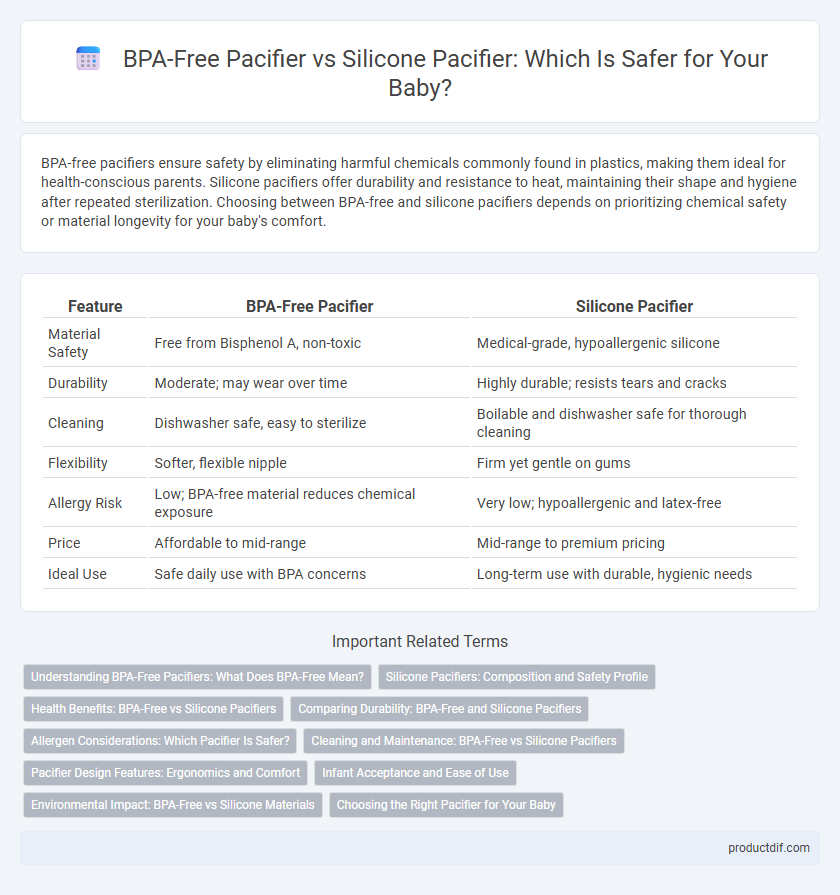 BPA-Free Pacifier vs Silicone Pacifier: Which Is Safer for Your Baby?

BPA-free pacifiers ensure safety by eliminating harmful chemicals commonly found in plastics, making them ideal for health-conscious parents. Silicone pacifiers offer durability and resistance to heat, maintaining their shape and hygiene after repeated sterilization. Choosing between BPA-free and silicone pacifiers depends on prioritizing chemical safety or material longevity for your baby's comfort.

| Feature | BPA-Free Pacifier | Silicone Pacifier |
|---|---|---|
| Material Safety | Free from Bisphenol A, non-toxic | Medical-grade, hypoallergenic silicone |
| Durability | Moderate; may wear over time | Highly durable; resists tears and cracks |
| Cleaning | Dishwasher safe, easy to sterilize | Boilable and dishwasher safe for thorough cleaning |
| Flexibility | Softer, flexible nipple | Firm yet gentle on gums |
| Allergy Risk | Low; BPA-free material reduces chemical exposure | Very low; hypoallergenic and latex-free |
| Price | Affordable to mid-range | Mid-range to premium pricing |
| Ideal Use | Safe daily use with BPA concerns | Long-term use with durable, hygienic needs |

Important Related Terms

Understanding BPA-Free Pacifiers: What Does BPA-Free Mean?
Silicone Pacifiers: Composition and Safety Profile
Health Benefits: BPA-Free vs Silicone Pacifiers
Comparing Durability: BPA-Free and Silicone Pacifiers
Allergen Considerations: Which Pacifier Is Safer?
Cleaning and Maintenance: BPA-Free vs Silicone Pacifiers
Pacifier Design Features: Ergonomics and Comfort
Infant Acceptance and Ease of Use
Environmental Impact: BPA-Free vs Silicone Materials
Choosing the Right Pacifier for Your Baby

productdif.com