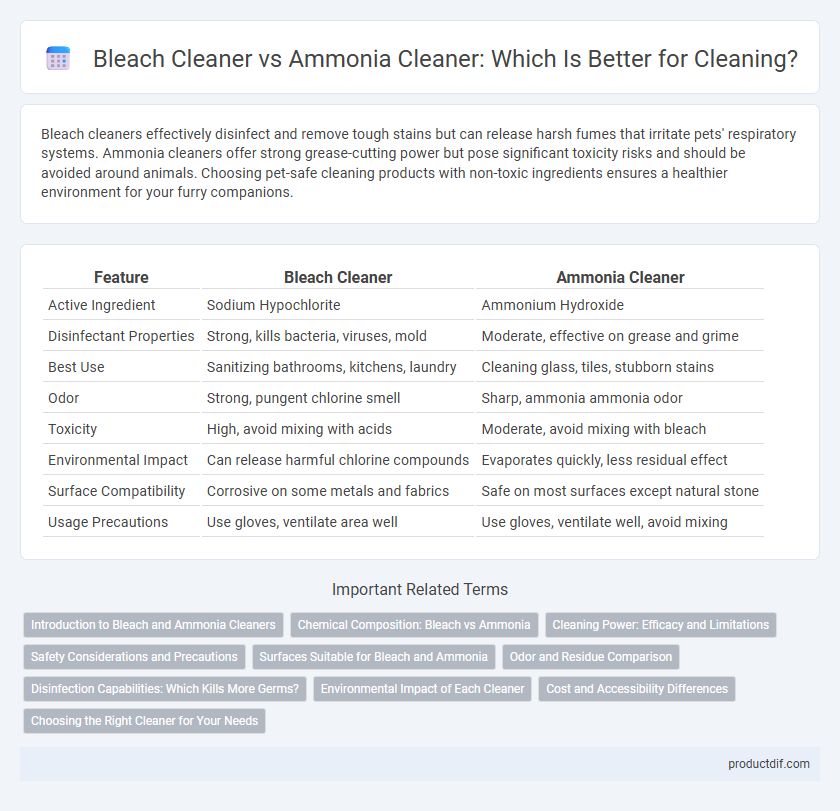 Bleach Cleaner vs Ammonia Cleaner: Which Is Better for Cleaning?

Bleach cleaners effectively disinfect and remove tough stains but can release harsh fumes that irritate pets' respiratory systems. Ammonia cleaners offer strong grease-cutting power but pose significant toxicity risks and should be avoided around animals. Choosing pet-safe cleaning products with non-toxic ingredients ensures a healthier environment for your furry companions.

| Feature | Bleach Cleaner | Ammonia Cleaner |
|---|---|---|
| Active Ingredient | Sodium Hypochlorite | Ammonium Hydroxide |
| Disinfectant Properties | Strong, kills bacteria, viruses, mold | Moderate, effective on grease and grime |
| Best Use | Sanitizing bathrooms, kitchens, laundry | Cleaning glass, tiles, stubborn stains |
| Odor | Strong, pungent chlorine smell | Sharp, ammonia ammonia odor |
| Toxicity | High, avoid mixing with acids | Moderate, avoid mixing with bleach |
| Environmental Impact | Can release harmful chlorine compounds | Evaporates quickly, less residual effect |
| Surface Compatibility | Corrosive on some metals and fabrics | Safe on most surfaces except natural stone |
| Usage Precautions | Use gloves, ventilate area well | Use gloves, ventilate well, avoid mixing |

Important Related Terms

Introduction to Bleach and Ammonia Cleaners
Chemical Composition: Bleach vs Ammonia
Cleaning Power: Efficacy and Limitations
Safety Considerations and Precautions
Surfaces Suitable for Bleach and Ammonia
Odor and Residue Comparison
Disinfection Capabilities: Which Kills More Germs?
Environmental Impact of Each Cleaner
Cost and Accessibility Differences
Choosing the Right Cleaner for Your Needs

productdif.com