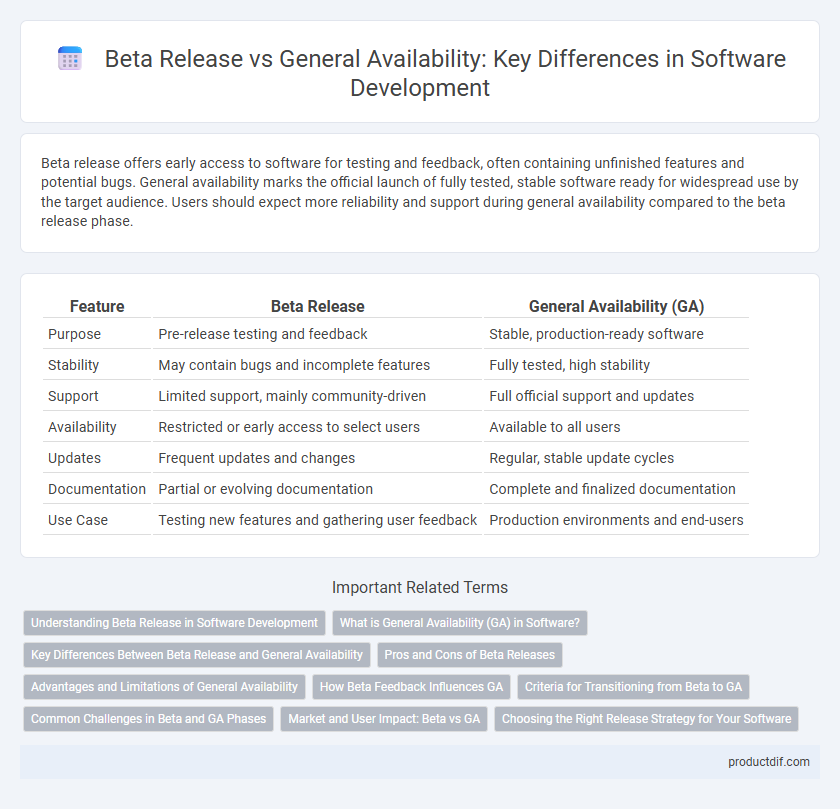 Beta Release vs General Availability: Key Differences in Software Development

Beta release offers early access to software for testing and feedback, often containing unfinished features and potential bugs. General availability marks the official launch of fully tested, stable software ready for widespread use by the target audience. Users should expect more reliability and support during general availability compared to the beta release phase.

| Feature | Beta Release | General Availability (GA) |
|---|---|---|
| Purpose | Pre-release testing and feedback | Stable, production-ready software |
| Stability | May contain bugs and incomplete features | Fully tested, high stability |
| Support | Limited support, mainly community-driven | Full official support and updates |
| Availability | Restricted or early access to select users | Available to all users |
| Updates | Frequent updates and changes | Regular, stable update cycles |
| Documentation | Partial or evolving documentation | Complete and finalized documentation |
| Use Case | Testing new features and gathering user feedback | Production environments and end-users |

Important Related Terms

Understanding Beta Release in Software Development
What is General Availability (GA) in Software?
Key Differences Between Beta Release and General Availability
Pros and Cons of Beta Releases
Advantages and Limitations of General Availability
How Beta Feedback Influences GA
Criteria for Transitioning from Beta to GA
Common Challenges in Beta and GA Phases
Market and User Impact: Beta vs GA
Choosing the Right Release Strategy for Your Software

productdif.com