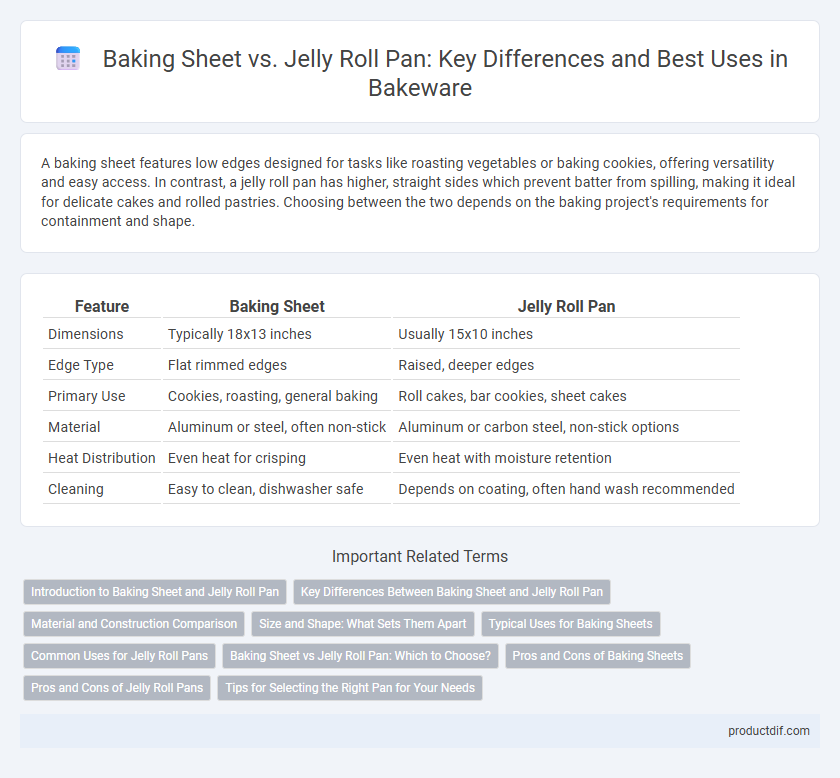 Baking Sheet vs. Jelly Roll Pan: Key Differences and Best Uses in Bakeware

A baking sheet features low edges designed for tasks like roasting vegetables or baking cookies, offering versatility and easy access. In contrast, a jelly roll pan has higher, straight sides which prevent batter from spilling, making it ideal for delicate cakes and rolled pastries. Choosing between the two depends on the baking project's requirements for containment and shape.

| Feature | Baking Sheet | Jelly Roll Pan |
|---|---|---|
| Dimensions | Typically 18x13 inches | Usually 15x10 inches |
| Edge Type | Flat rimmed edges | Raised, deeper edges |
| Primary Use | Cookies, roasting, general baking | Roll cakes, bar cookies, sheet cakes |
| Material | Aluminum or steel, often non-stick | Aluminum or carbon steel, non-stick options |
| Heat Distribution | Even heat for crisping | Even heat with moisture retention |
| Cleaning | Easy to clean, dishwasher safe | Depends on coating, often hand wash recommended |

Important Related Terms

Introduction to Baking Sheet and Jelly Roll Pan
Key Differences Between Baking Sheet and Jelly Roll Pan
Material and Construction Comparison
Size and Shape: What Sets Them Apart
Typical Uses for Baking Sheets
Common Uses for Jelly Roll Pans
Baking Sheet vs Jelly Roll Pan: Which to Choose?
Pros and Cons of Baking Sheets
Pros and Cons of Jelly Roll Pans
Tips for Selecting the Right Pan for Your Needs

productdif.com