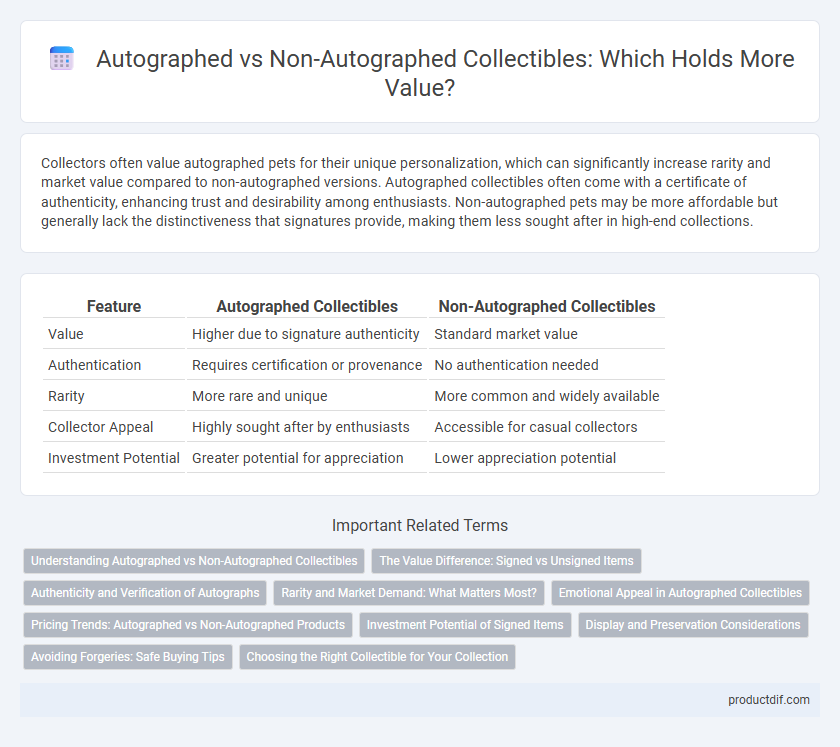 Autographed vs Non-Autographed Collectibles: Which Holds More Value?

Collectors often value autographed pets for their unique personalization, which can significantly increase rarity and market value compared to non-autographed versions. Autographed collectibles often come with a certificate of authenticity, enhancing trust and desirability among enthusiasts. Non-autographed pets may be more affordable but generally lack the distinctiveness that signatures provide, making them less sought after in high-end collections.

| Feature | Autographed Collectibles | Non-Autographed Collectibles |
|---|---|---|
| Value | Higher due to signature authenticity | Standard market value |
| Authentication | Requires certification or provenance | No authentication needed |
| Rarity | More rare and unique | More common and widely available |
| Collector Appeal | Highly sought after by enthusiasts | Accessible for casual collectors |
| Investment Potential | Greater potential for appreciation | Lower appreciation potential |

Important Related Terms

Understanding Autographed vs Non-Autographed Collectibles
The Value Difference: Signed vs Unsigned Items
Authenticity and Verification of Autographs
Rarity and Market Demand: What Matters Most?
Emotional Appeal in Autographed Collectibles
Pricing Trends: Autographed vs Non-Autographed Products
Investment Potential of Signed Items
Display and Preservation Considerations
Avoiding Forgeries: Safe Buying Tips
Choosing the Right Collectible for Your Collection

productdif.com