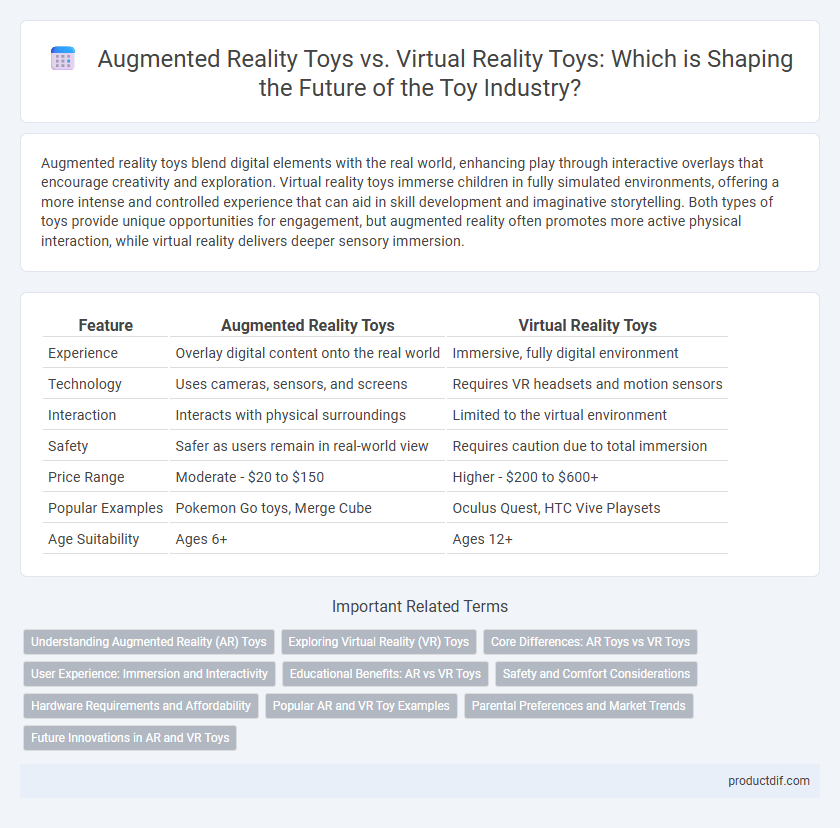 Augmented Reality Toys vs. Virtual Reality Toys: Which is Shaping the Future of the Toy Industry?

Augmented reality toys blend digital elements with the real world, enhancing play through interactive overlays that encourage creativity and exploration. Virtual reality toys immerse children in fully simulated environments, offering a more intense and controlled experience that can aid in skill development and imaginative storytelling. Both types of toys provide unique opportunities for engagement, but augmented reality often promotes more active physical interaction, while virtual reality delivers deeper sensory immersion.

| Feature | Augmented Reality Toys | Virtual Reality Toys |
|---|---|---|
| Experience | Overlay digital content onto the real world | Immersive, fully digital environment |
| Technology | Uses cameras, sensors, and screens | Requires VR headsets and motion sensors |
| Interaction | Interacts with physical surroundings | Limited to the virtual environment |
| Safety | Safer as users remain in real-world view | Requires caution due to total immersion |
| Price Range | Moderate - \$20 to \$150 | Higher - \$200 to \$600+ |
| Popular Examples | Pokemon Go toys, Merge Cube | Oculus Quest, HTC Vive Playsets |
| Age Suitability | Ages 6+ | Ages 12+ |

Important Related Terms

Understanding Augmented Reality (AR) Toys
Exploring Virtual Reality (VR) Toys
Core Differences: AR Toys vs VR Toys
User Experience: Immersion and Interactivity
Educational Benefits: AR vs VR Toys
Safety and Comfort Considerations
Hardware Requirements and Affordability
Popular AR and VR Toy Examples
Parental Preferences and Market Trends
Future Innovations in AR and VR Toys

productdif.com