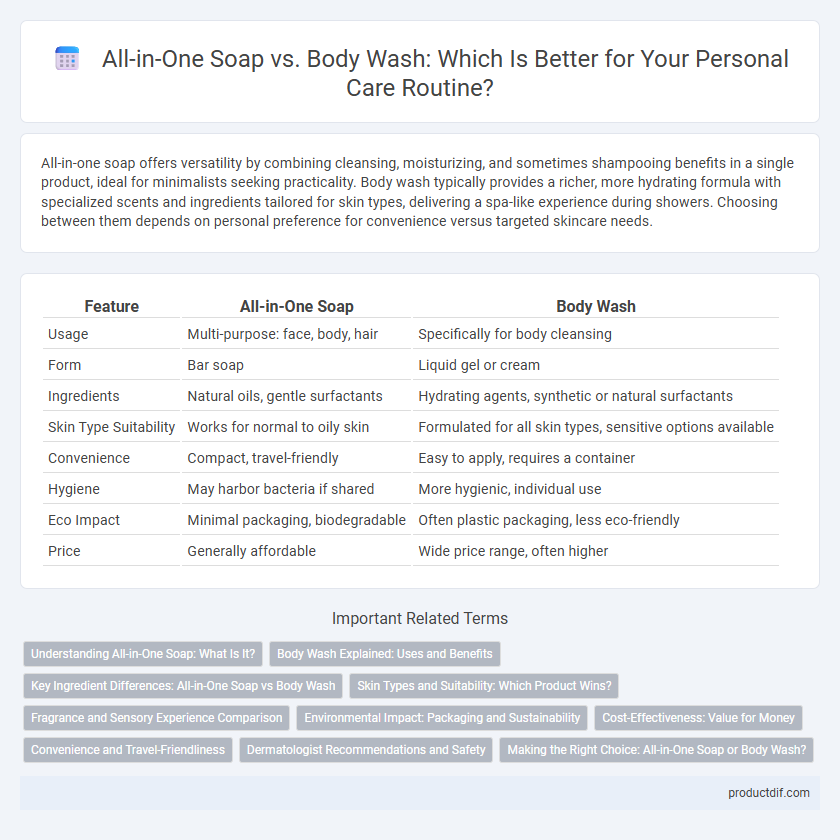 All-in-One Soap vs. Body Wash: Which Is Better for Your Personal Care Routine?

All-in-one soap offers versatility by combining cleansing, moisturizing, and sometimes shampooing benefits in a single product, ideal for minimalists seeking practicality. Body wash typically provides a richer, more hydrating formula with specialized scents and ingredients tailored for skin types, delivering a spa-like experience during showers. Choosing between them depends on personal preference for convenience versus targeted skincare needs.

| Feature | All-in-One Soap | Body Wash |
|---|---|---|
| Usage | Multi-purpose: face, body, hair | Specifically for body cleansing |
| Form | Bar soap | Liquid gel or cream |
| Ingredients | Natural oils, gentle surfactants | Hydrating agents, synthetic or natural surfactants |
| Skin Type Suitability | Works for normal to oily skin | Formulated for all skin types, sensitive options available |
| Convenience | Compact, travel-friendly | Easy to apply, requires a container |
| Hygiene | May harbor bacteria if shared | More hygienic, individual use |
| Eco Impact | Minimal packaging, biodegradable | Often plastic packaging, less eco-friendly |
| Price | Generally affordable | Wide price range, often higher |

Important Related Terms

Understanding All-in-One Soap: What Is It?
Body Wash Explained: Uses and Benefits
Key Ingredient Differences: All-in-One Soap vs Body Wash
Skin Types and Suitability: Which Product Wins?
Fragrance and Sensory Experience Comparison
Environmental Impact: Packaging and Sustainability
Cost-Effectiveness: Value for Money
Convenience and Travel-Friendliness
Dermatologist Recommendations and Safety
Making the Right Choice: All-in-One Soap or Body Wash?

productdif.com