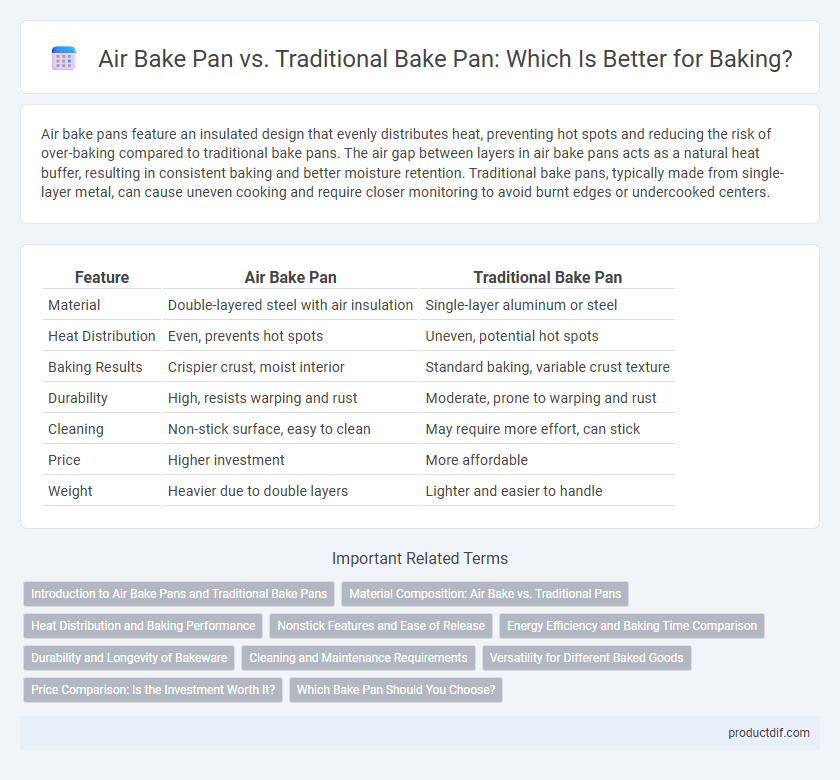 Air Bake Pan vs. Traditional Bake Pan: Which Is Better for Baking?

Air bake pans feature an insulated design that evenly distributes heat, preventing hot spots and reducing the risk of over-baking compared to traditional bake pans. The air gap between layers in air bake pans acts as a natural heat buffer, resulting in consistent baking and better moisture retention. Traditional bake pans, typically made from single-layer metal, can cause uneven cooking and require closer monitoring to avoid burnt edges or undercooked centers.

| Feature | Air Bake Pan | Traditional Bake Pan |
|---|---|---|
| Material | Double-layered steel with air insulation | Single-layer aluminum or steel |
| Heat Distribution | Even, prevents hot spots | Uneven, potential hot spots |
| Baking Results | Crispier crust, moist interior | Standard baking, variable crust texture |
| Durability | High, resists warping and rust | Moderate, prone to warping and rust |
| Cleaning | Non-stick surface, easy to clean | May require more effort, can stick |
| Price | Higher investment | More affordable |
| Weight | Heavier due to double layers | Lighter and easier to handle |

Important Related Terms

Introduction to Air Bake Pans and Traditional Bake Pans
Material Composition: Air Bake vs. Traditional Pans
Heat Distribution and Baking Performance
Nonstick Features and Ease of Release
Energy Efficiency and Baking Time Comparison
Durability and Longevity of Bakeware
Cleaning and Maintenance Requirements
Versatility for Different Baked Goods
Price Comparison: Is the Investment Worth It?
Which Bake Pan Should You Choose?

productdif.com