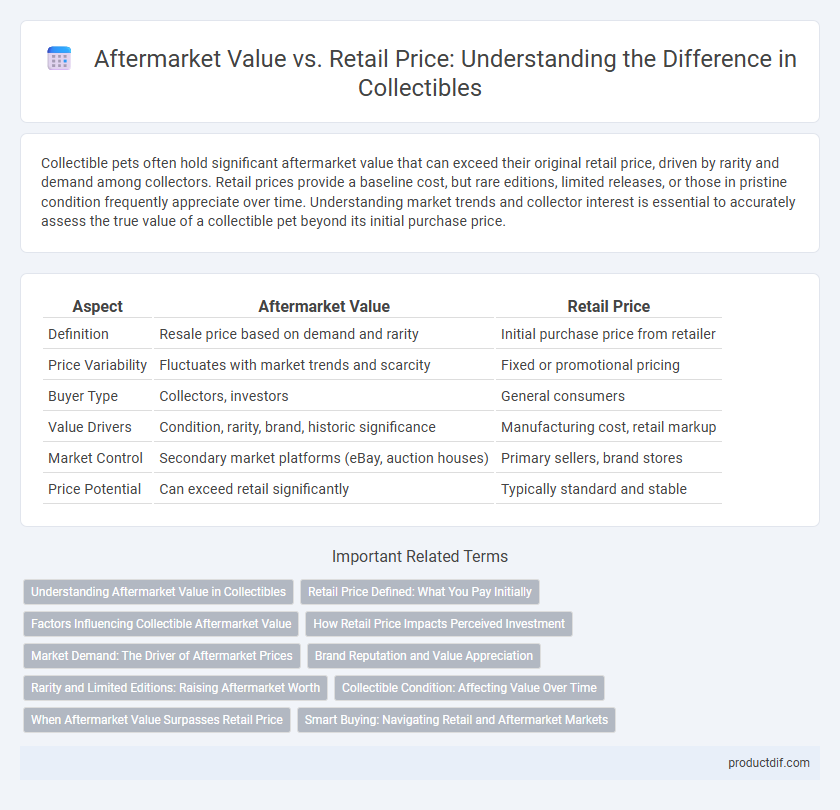 Aftermarket Value vs. Retail Price: Understanding the Difference in Collectibles

Collectible pets often hold significant aftermarket value that can exceed their original retail price, driven by rarity and demand among collectors. Retail prices provide a baseline cost, but rare editions, limited releases, or those in pristine condition frequently appreciate over time. Understanding market trends and collector interest is essential to accurately assess the true value of a collectible pet beyond its initial purchase price.

| Aspect | Aftermarket Value | Retail Price |
|---|---|---|
| Definition | Resale price based on demand and rarity | Initial purchase price from retailer |
| Price Variability | Fluctuates with market trends and scarcity | Fixed or promotional pricing |
| Buyer Type | Collectors, investors | General consumers |
| Value Drivers | Condition, rarity, brand, historic significance | Manufacturing cost, retail markup |
| Market Control | Secondary market platforms (eBay, auction houses) | Primary sellers, brand stores |
| Price Potential | Can exceed retail significantly | Typically standard and stable |

Important Related Terms

Understanding Aftermarket Value in Collectibles
Retail Price Defined: What You Pay Initially
Factors Influencing Collectible Aftermarket Value
How Retail Price Impacts Perceived Investment
Market Demand: The Driver of Aftermarket Prices
Brand Reputation and Value Appreciation
Rarity and Limited Editions: Raising Aftermarket Worth
Collectible Condition: Affecting Value Over Time
When Aftermarket Value Surpasses Retail Price
Smart Buying: Navigating Retail and Aftermarket Markets

productdif.com