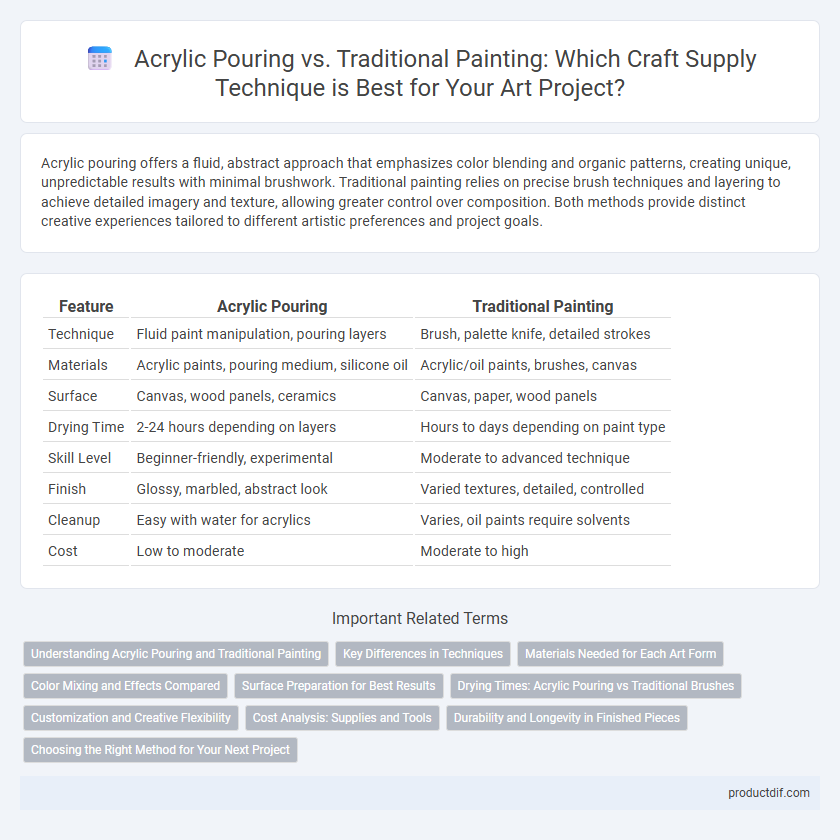 Acrylic Pouring vs. Traditional Painting: Which Craft Supply Technique is Best for Your Art Project?

Acrylic pouring offers a fluid, abstract approach that emphasizes color blending and organic patterns, creating unique, unpredictable results with minimal brushwork. Traditional painting relies on precise brush techniques and layering to achieve detailed imagery and texture, allowing greater control over composition. Both methods provide distinct creative experiences tailored to different artistic preferences and project goals.

| Feature | Acrylic Pouring | Traditional Painting |
|---|---|---|
| Technique | Fluid paint manipulation, pouring layers | Brush, palette knife, detailed strokes |
| Materials | Acrylic paints, pouring medium, silicone oil | Acrylic/oil paints, brushes, canvas |
| Surface | Canvas, wood panels, ceramics | Canvas, paper, wood panels |
| Drying Time | 2-24 hours depending on layers | Hours to days depending on paint type |
| Skill Level | Beginner-friendly, experimental | Moderate to advanced technique |
| Finish | Glossy, marbled, abstract look | Varied textures, detailed, controlled |
| Cleanup | Easy with water for acrylics | Varies, oil paints require solvents |
| Cost | Low to moderate | Moderate to high |

Important Related Terms

Understanding Acrylic Pouring and Traditional Painting
Key Differences in Techniques
Materials Needed for Each Art Form
Color Mixing and Effects Compared
Surface Preparation for Best Results
Drying Times: Acrylic Pouring vs Traditional Brushes
Customization and Creative Flexibility
Cost Analysis: Supplies and Tools
Durability and Longevity in Finished Pieces
Choosing the Right Method for Your Next Project

productdif.com