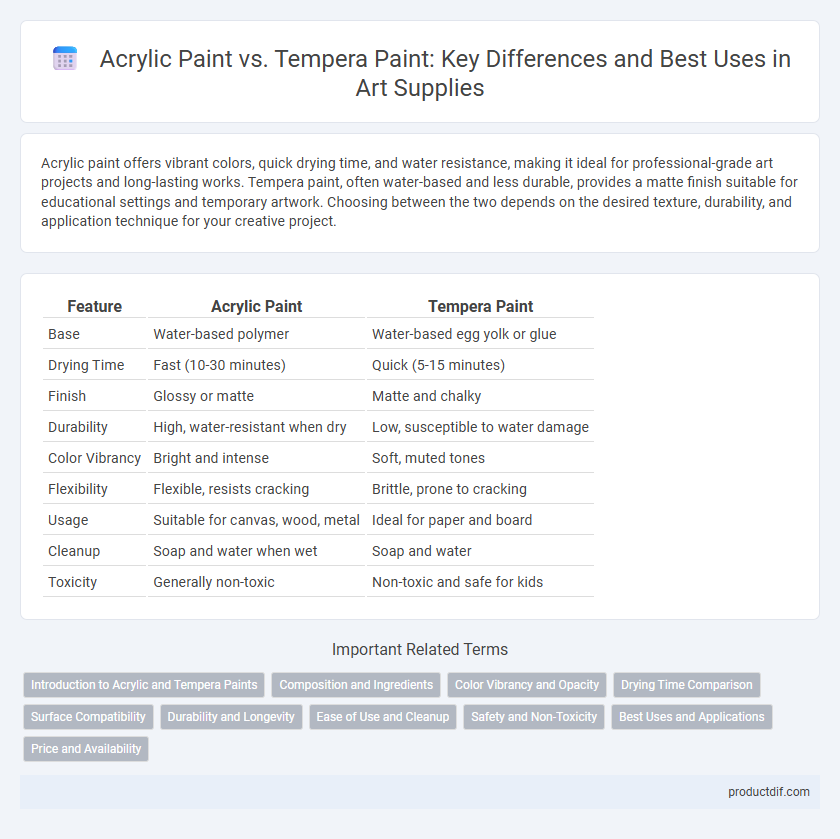 Acrylic Paint vs. Tempera Paint: Key Differences and Best Uses in Art Supplies

Acrylic paint offers vibrant colors, quick drying time, and water resistance, making it ideal for professional-grade art projects and long-lasting works. Tempera paint, often water-based and less durable, provides a matte finish suitable for educational settings and temporary artwork. Choosing between the two depends on the desired texture, durability, and application technique for your creative project.

| Feature | Acrylic Paint | Tempera Paint |
|---|---|---|
| Base | Water-based polymer | Water-based egg yolk or glue |
| Drying Time | Fast (10-30 minutes) | Quick (5-15 minutes) |
| Finish | Glossy or matte | Matte and chalky |
| Durability | High, water-resistant when dry | Low, susceptible to water damage |
| Color Vibrancy | Bright and intense | Soft, muted tones |
| Flexibility | Flexible, resists cracking | Brittle, prone to cracking |
| Usage | Suitable for canvas, wood, metal | Ideal for paper and board |
| Cleanup | Soap and water when wet | Soap and water |
| Toxicity | Generally non-toxic | Non-toxic and safe for kids |

Important Related Terms

Introduction to Acrylic and Tempera Paints
Composition and Ingredients
Color Vibrancy and Opacity
Drying Time Comparison
Surface Compatibility
Durability and Longevity
Ease of Use and Cleanup
Safety and Non-Toxicity
Best Uses and Applications
Price and Availability

productdif.com